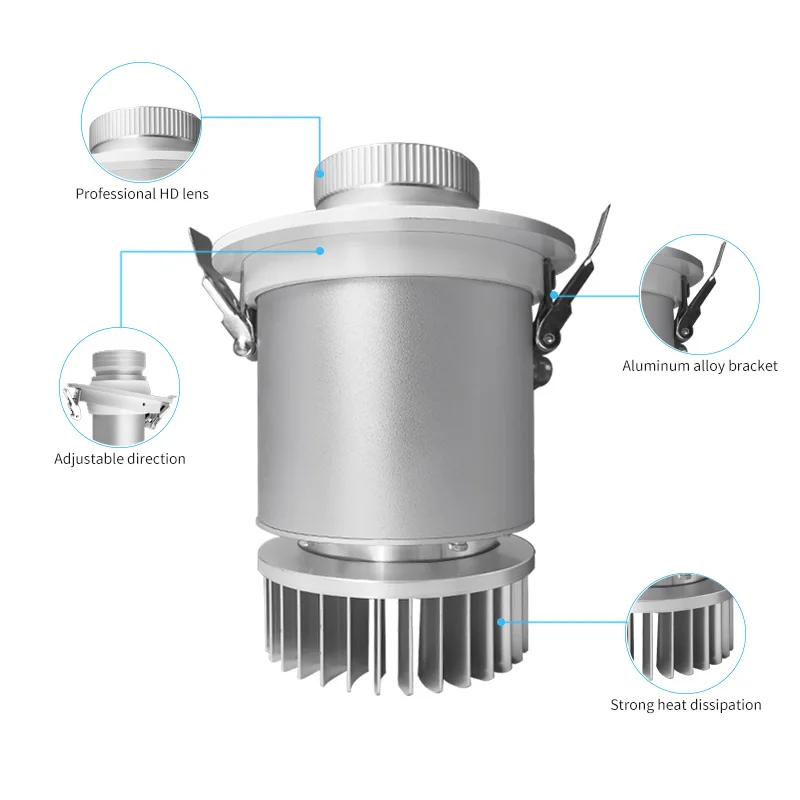 Professional HD lens

Aluminum alloy bracket

Adjustable direction

Strong heat dissipation