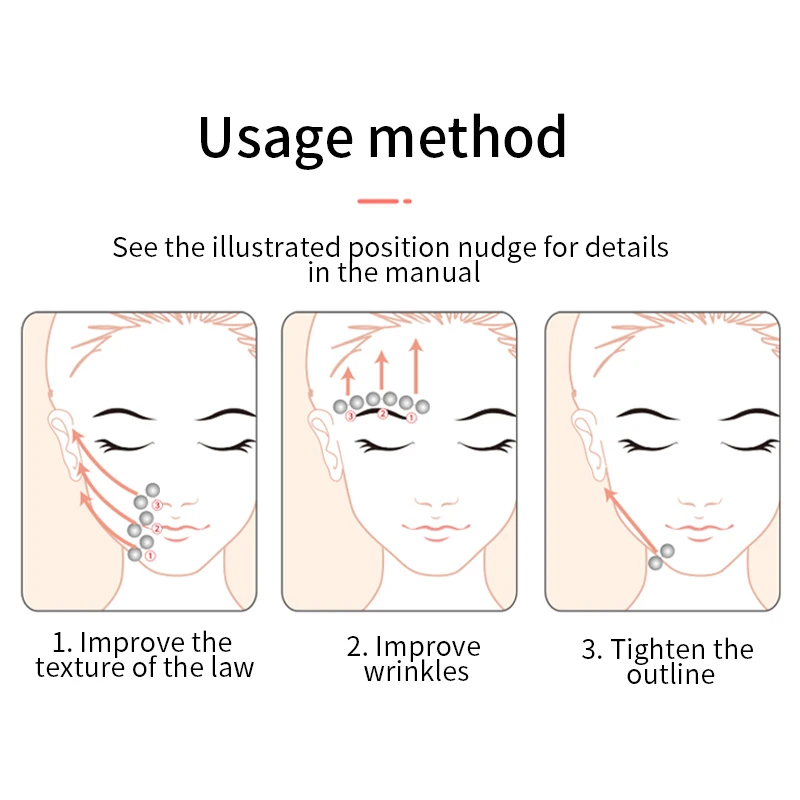 Usage method

See the illustrated position nudge for details in the manual

③
②
①

③ ② ①

1. Improve the texture of the law

2. Improve wrinkles

3. Tighten the outline