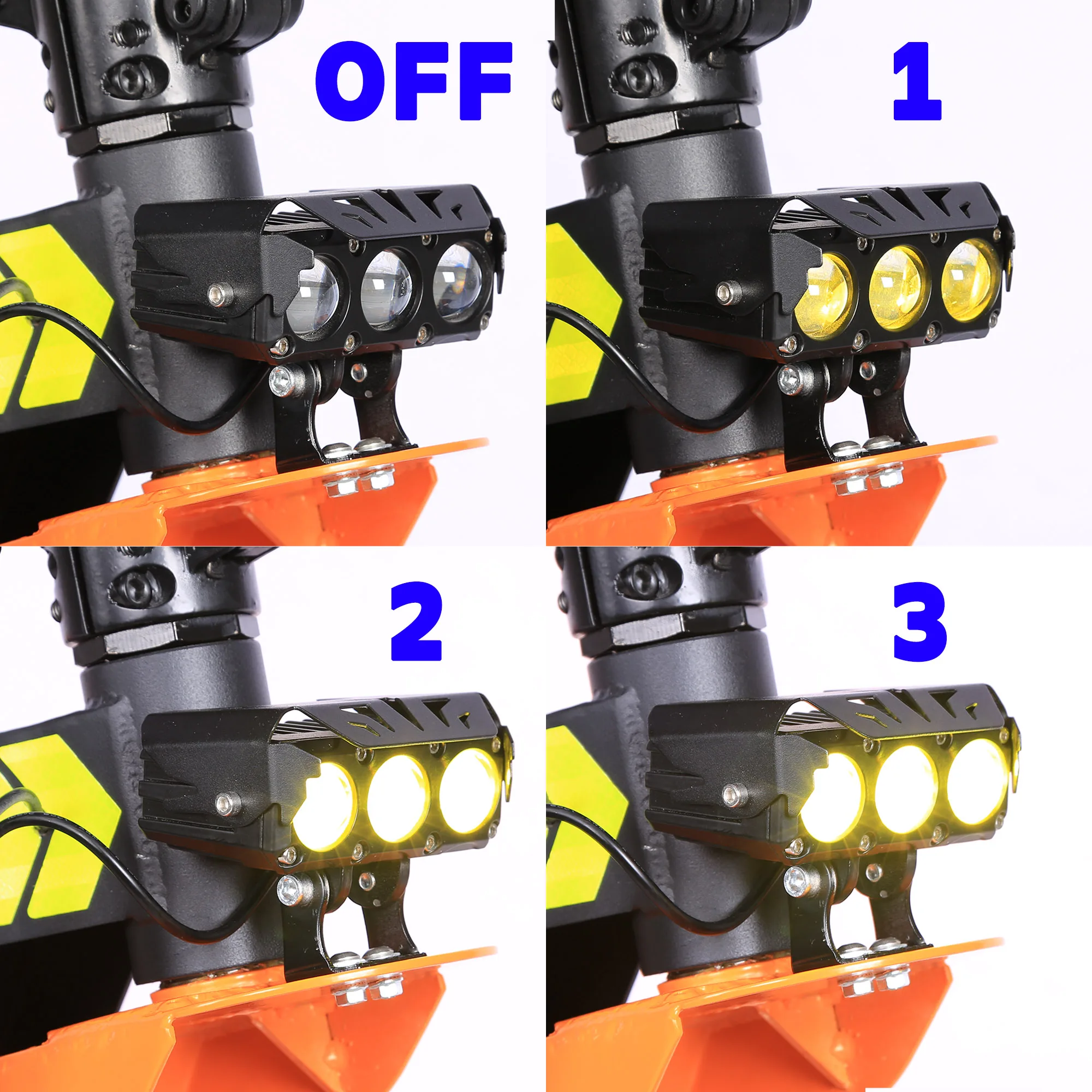 OFF

1

2

3