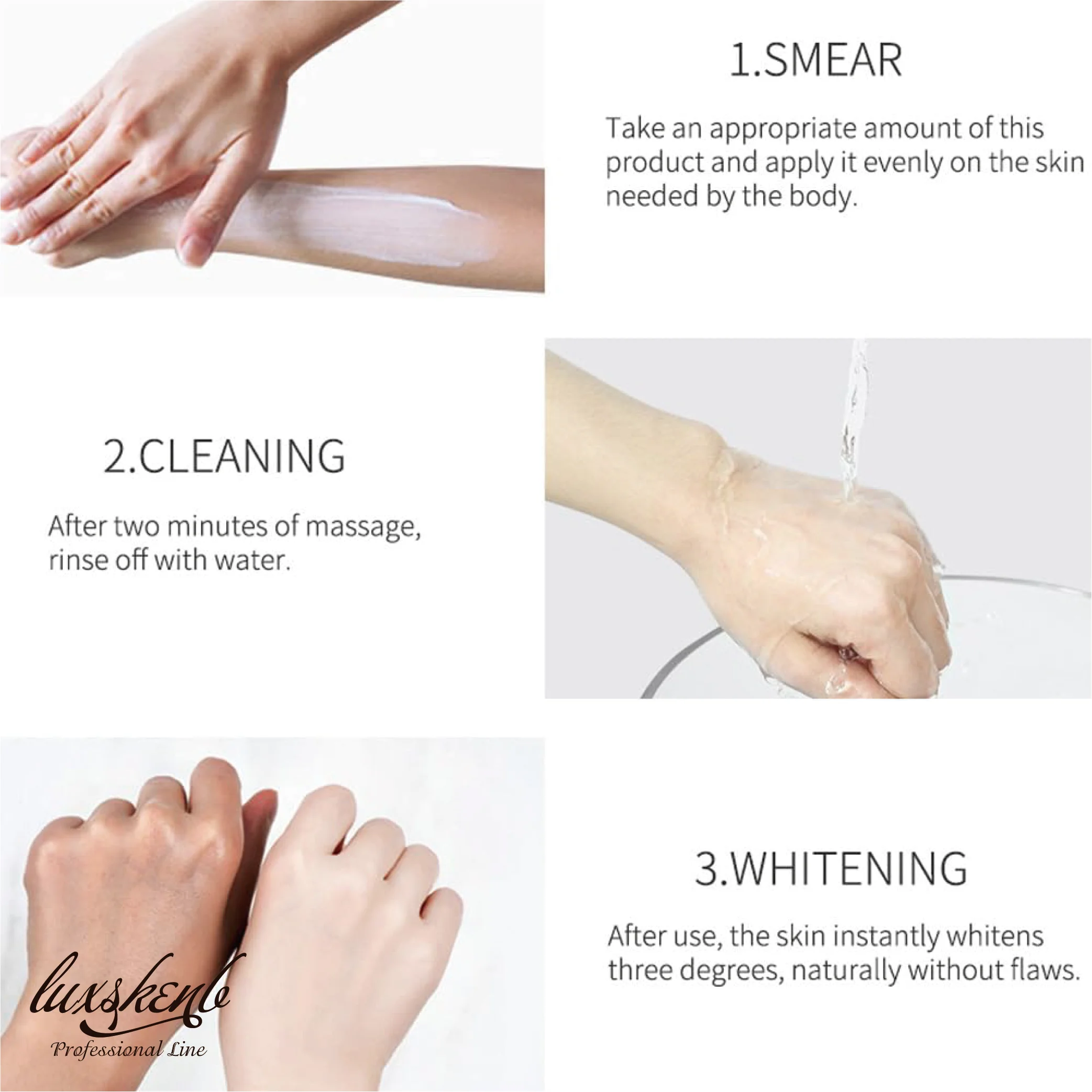 1.SMEAR

Take an appropriate amount of this product and apply it evenly on the skin needed by the body.

2.CLEANING

After two minutes of massage, rinse off with water.

3.WHITENING

After use, the skin instantly whitens three degrees, naturally without flaws.

luxskenb
Professional Line