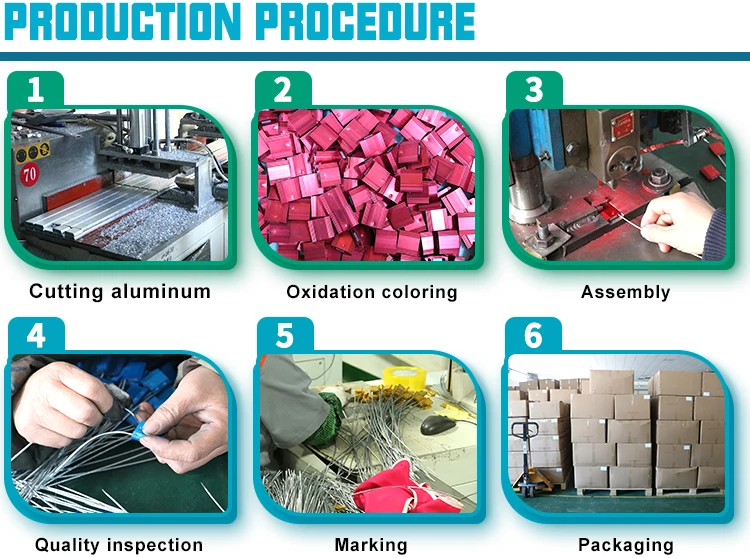 PRODUCTION PROCEDURE

1

70

Cutting aluminum

2

Oxidation coloring

3

Assembly

4

Quality inspection

5

Marking

6

Packaging