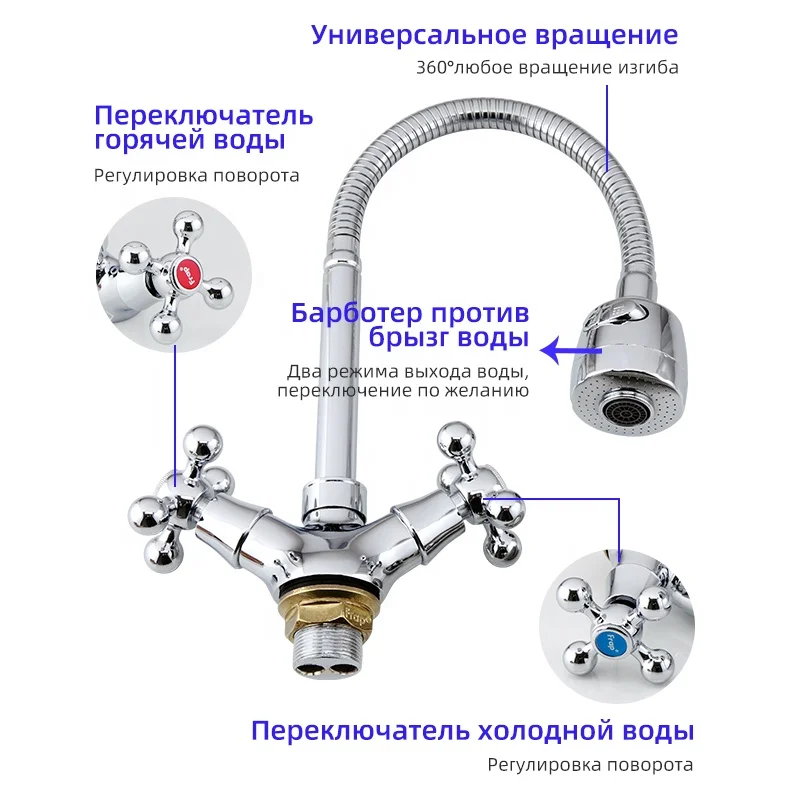 Универсальное вращение
360°любое вращение изгиба

Переключатель горячей воды
Регулировка поворота

Frap

Барботер против брызг воды
Два режима выхода воды, переключение по желанию

Frap

Переключатель холодной воды
Регулировка поворота