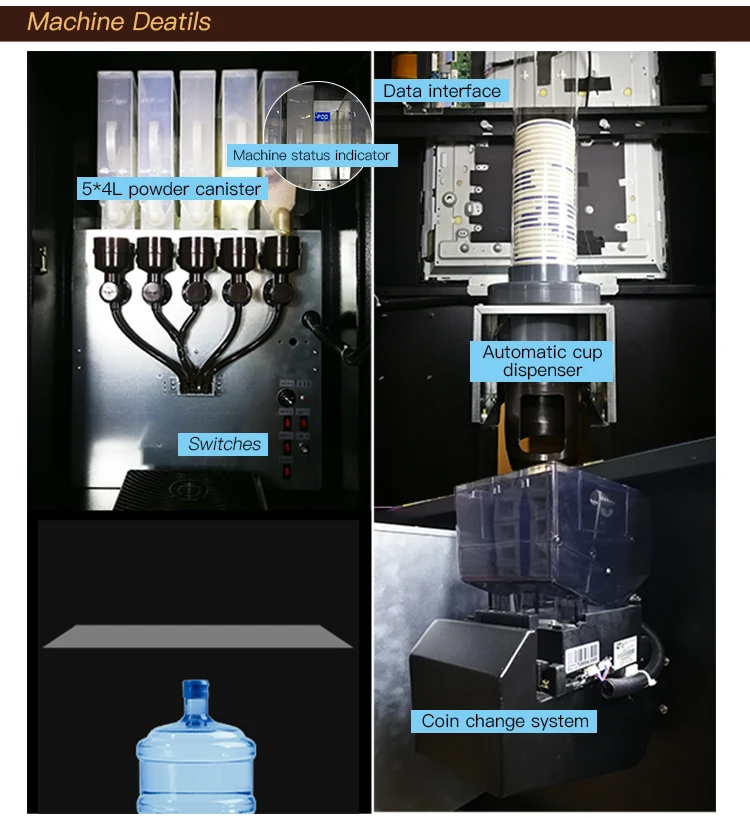 Machine Deatils

Machine status indicator

5*4L powder canister

Switches

Data interface

Automatic cup dispenser

Coin change system