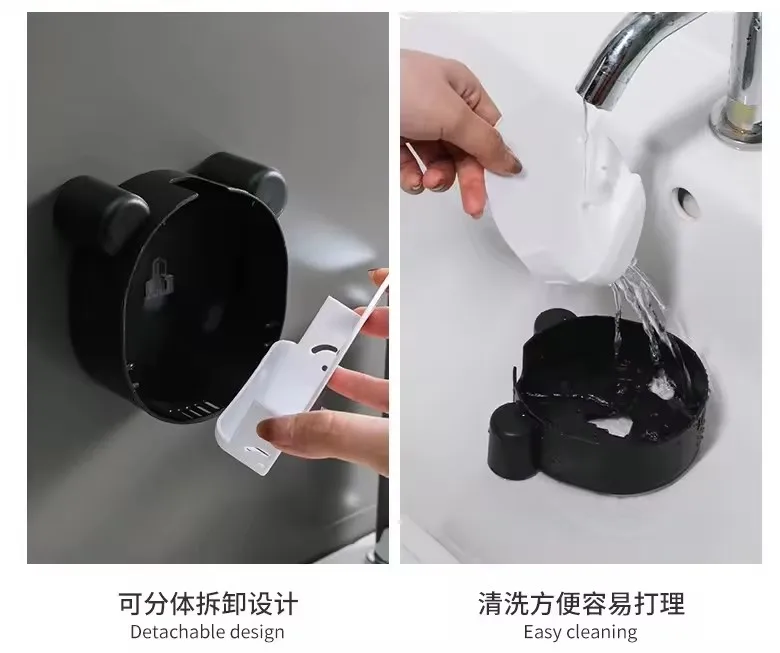 可分体拆卸设计
Detachable design

清洗方便容易打理
Easy cleaning