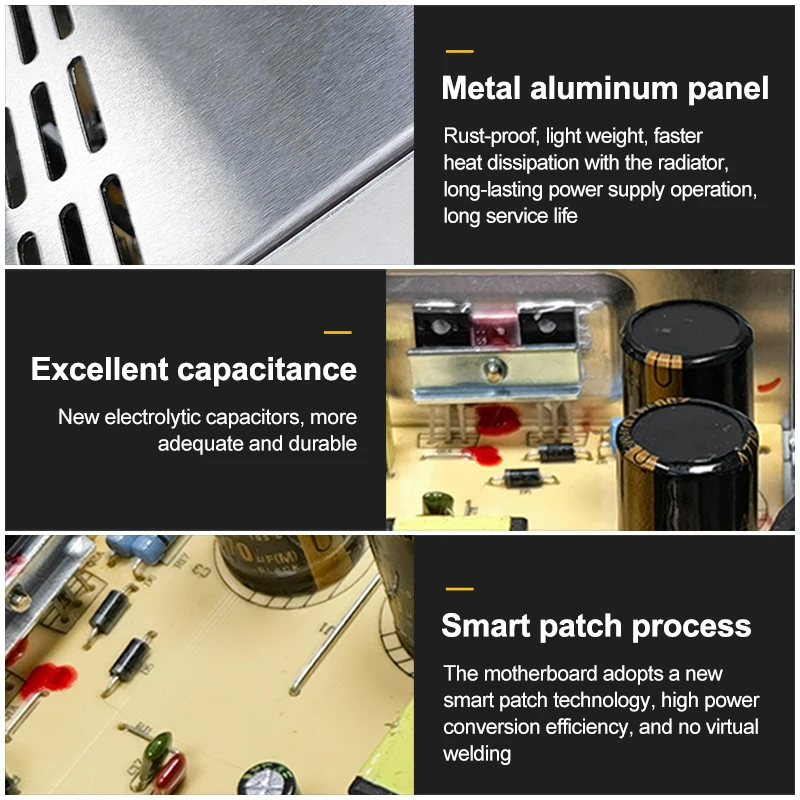 Metal aluminum panel

Rust-proof, light weight, faster heat dissipation with the radiator, long-lasting power supply operation, long service life

Excellent capacitance

New electrolytic capacitors, more adequate and durable

Smart patch process

The motherboard adopts a new smart patch technology, high power conversion efficiency, and no virtual welding