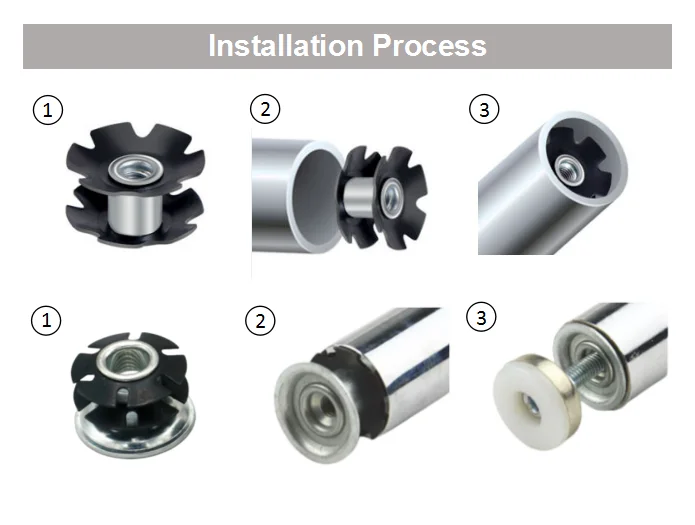 Installation Process

1

2

3

1

2

3