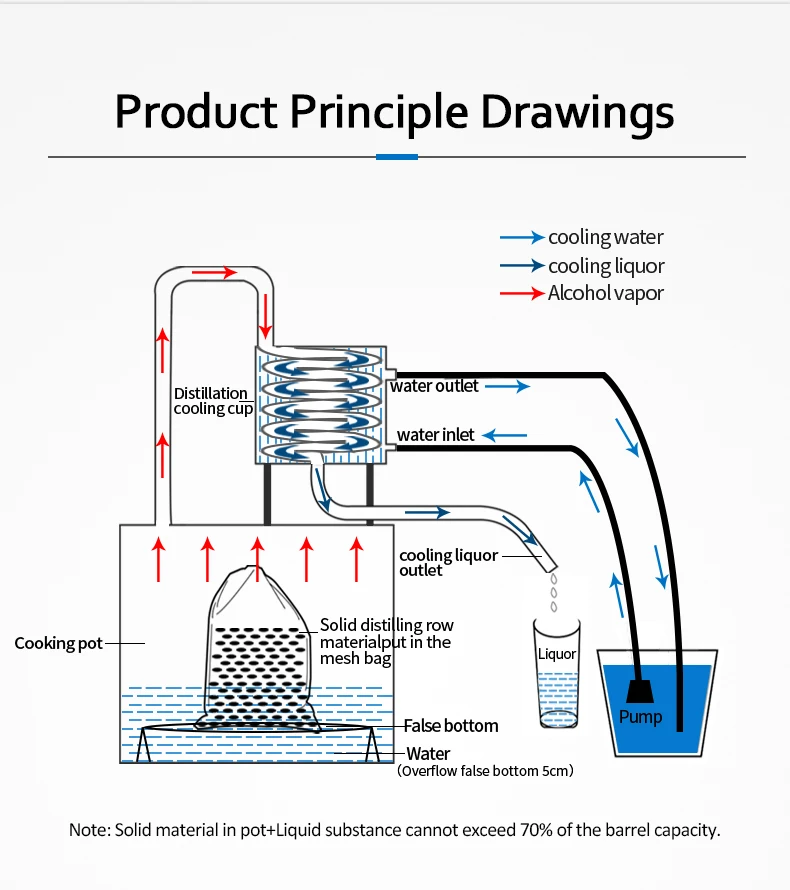 Product Principle Drawings

cooling water
cooling liquor
Alcohol vapor

Distillation cooling cup

water outlet

water inlet

cooling liquor outlet

Cooking pot

Solid distilling row materialput in the mesh bag

Liquor

Pump

False bottom

Water
(Overflow false bottom 5cm)

Note: Solid material in pot+Liquid substance cannot exceed 70% of the barrel capacity.