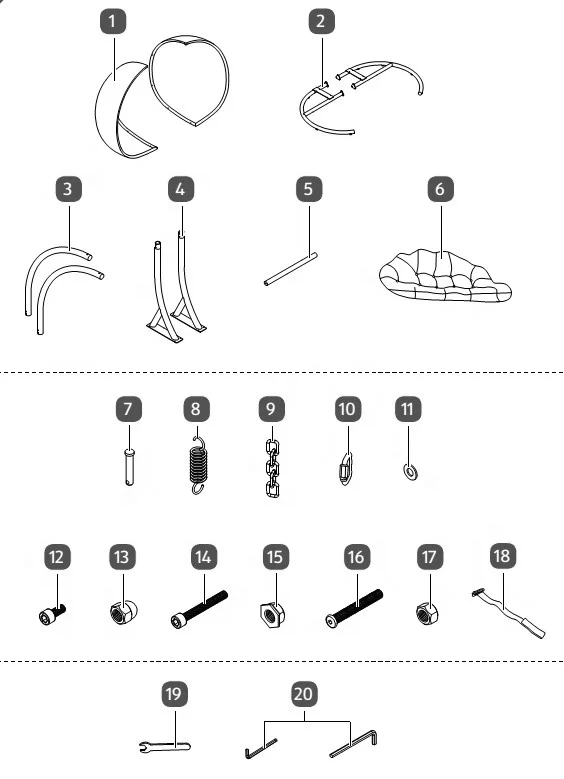 1 2

3 4 5 6

7 8 9 10 11

12 13 14 15 16 17 18

19 20