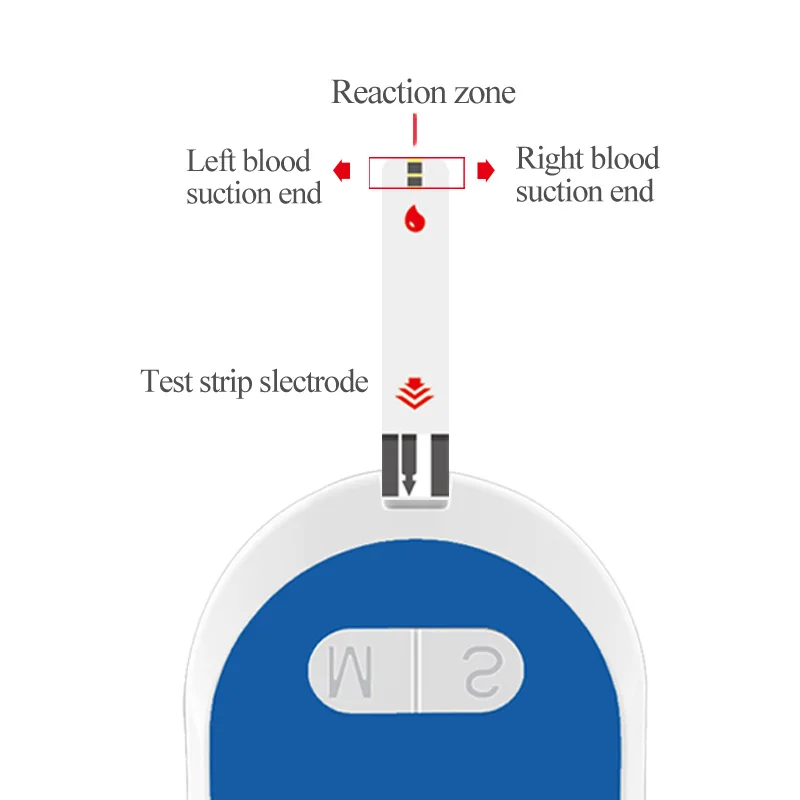 Reaction zone

Left blood suction end

Right blood suction end

Test strip slectrode

M

S