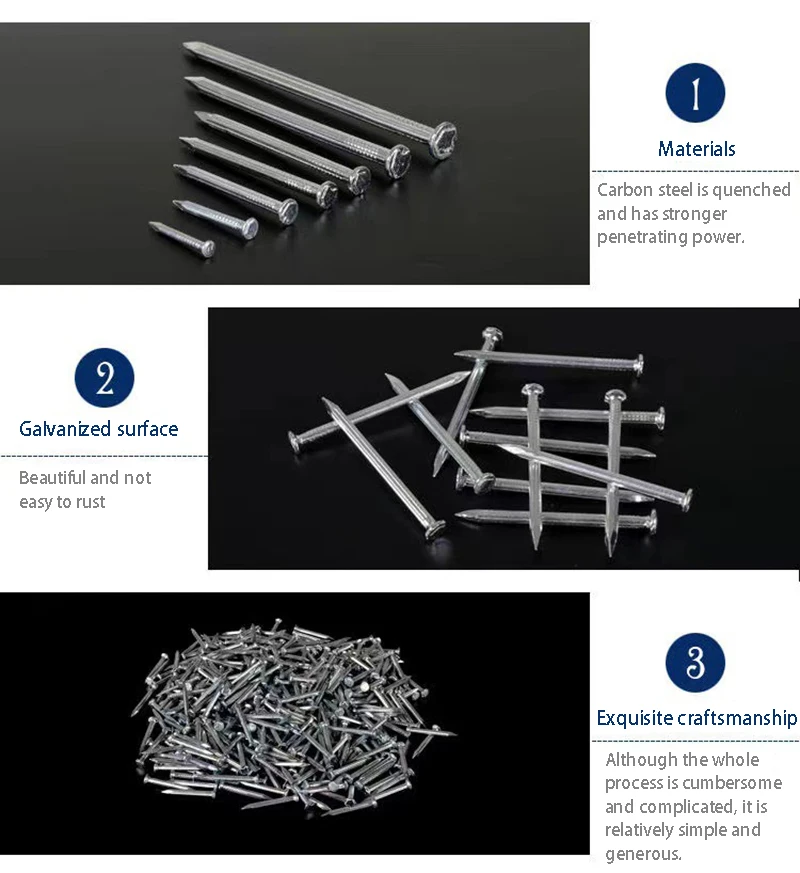 1

Materials

Carbon steel is quenched and has stronger penetrating power.

2

Galvanized surface

Beautiful and not easy to rust

3

Exquisite craftsmanship

Although the whole process is cumbersome and complicated, it is relatively simple and generous.