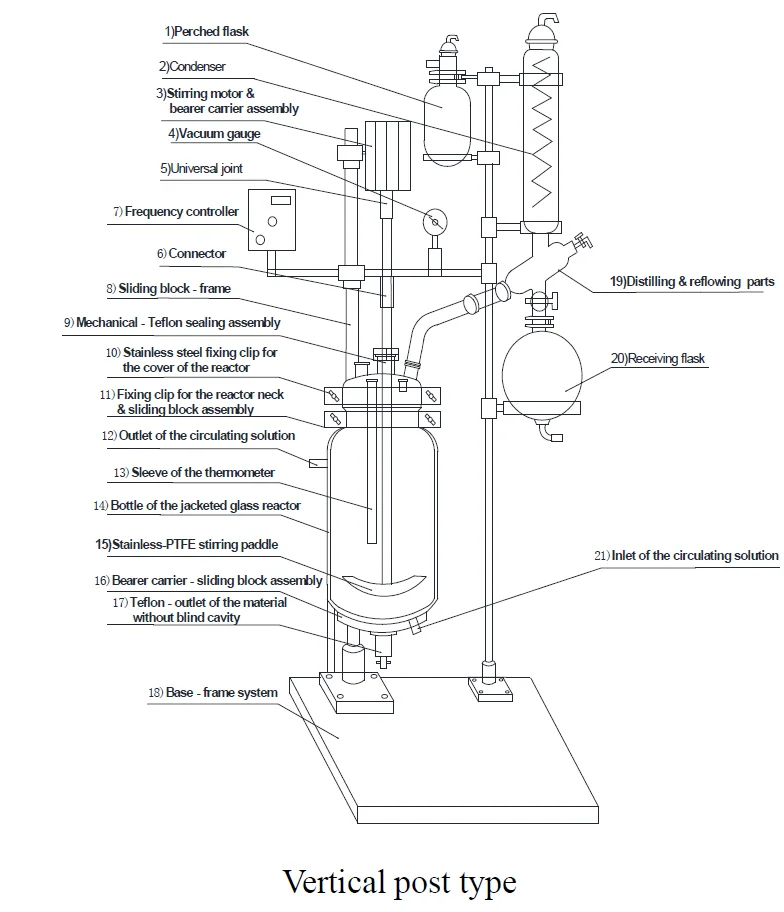 1)Perched flask
2)Condenser
3)Stirring motor & bearer carrier assembly
4)Vacuum gauge
5)Universal joint
7) Frequency controller
6) Connector
8) Sliding block - frame
9) Mechanical - Teflon sealing assembly
10) Stainless steel fixing clip for the cover of the reactor
11) Fixing clip for the reactor neck & sliding block assembly
12) Outlet of the circulating solution
13) Sleeve of the thermometer
14) Bottle of the jacketed glass reactor
15)Stainless-PTFE stirring paddle
16) Bearer carrier - sliding block assembly
17) Teflon - outlet of the material without blind cavity
18) Base - frame system
19)Distilling & reflowing parts
20)Receiving flask
21) Inlet of the circulating solution

Vertical post type