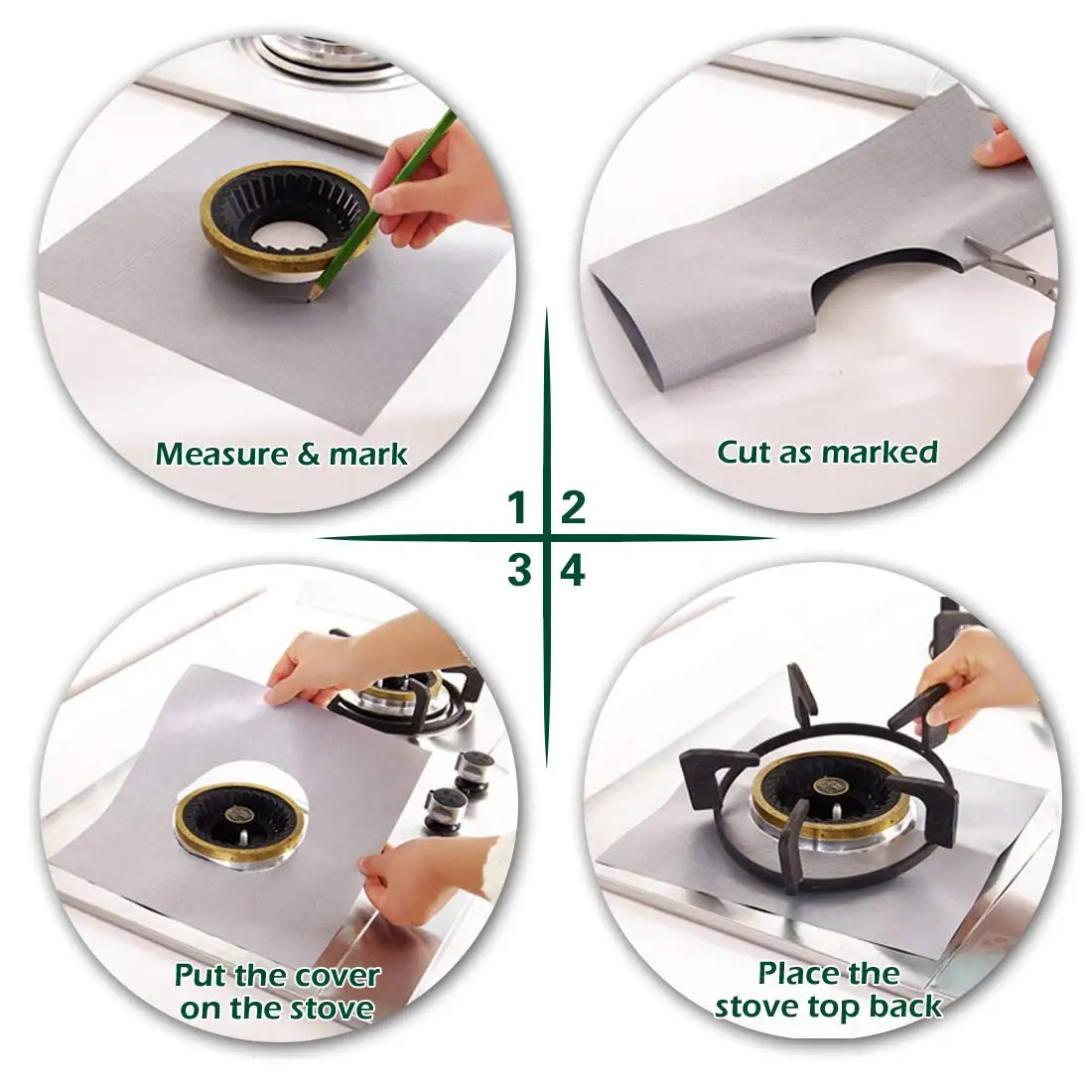 Measure & mark

Cut as marked

1 2

3 4

Put the cover on the stove

Place the stove top back