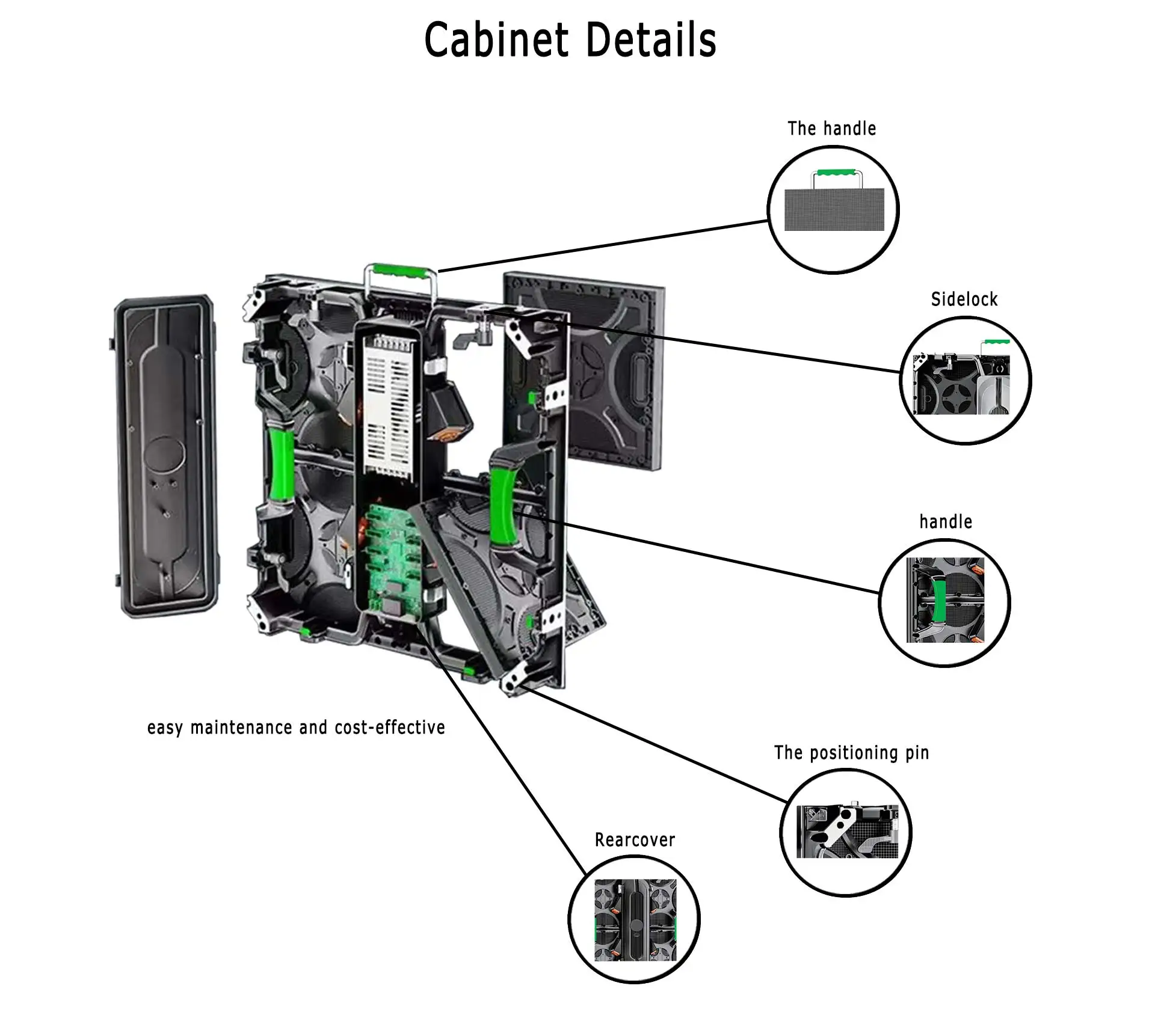 Cabinet Details

The handle

Sidelock

handle

easy maintenance and cost-effective

The positioning pin

Rearcover