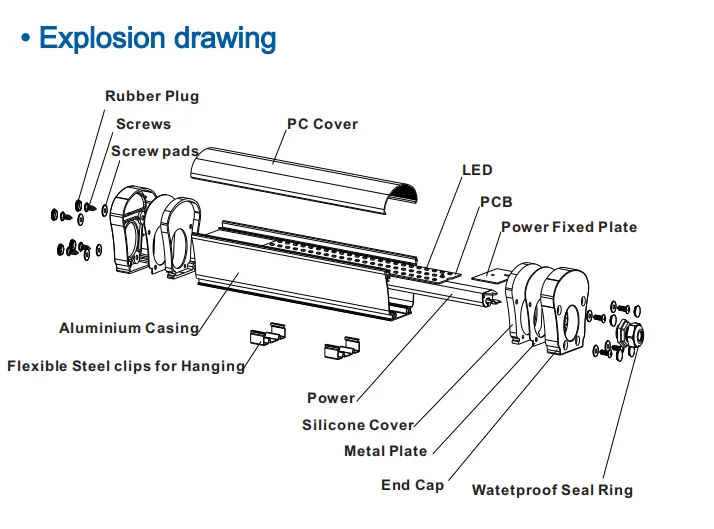 • Explosion drawing

Rubber Plug
Screws
Screw pads
PC Cover
LED
PCB
Power Fixed Plate
Aluminium Casing
Flexible Steel clips for Hanging
Power
Silicone Cover
Metal Plate
End Cap
Watetproof Seal Ring