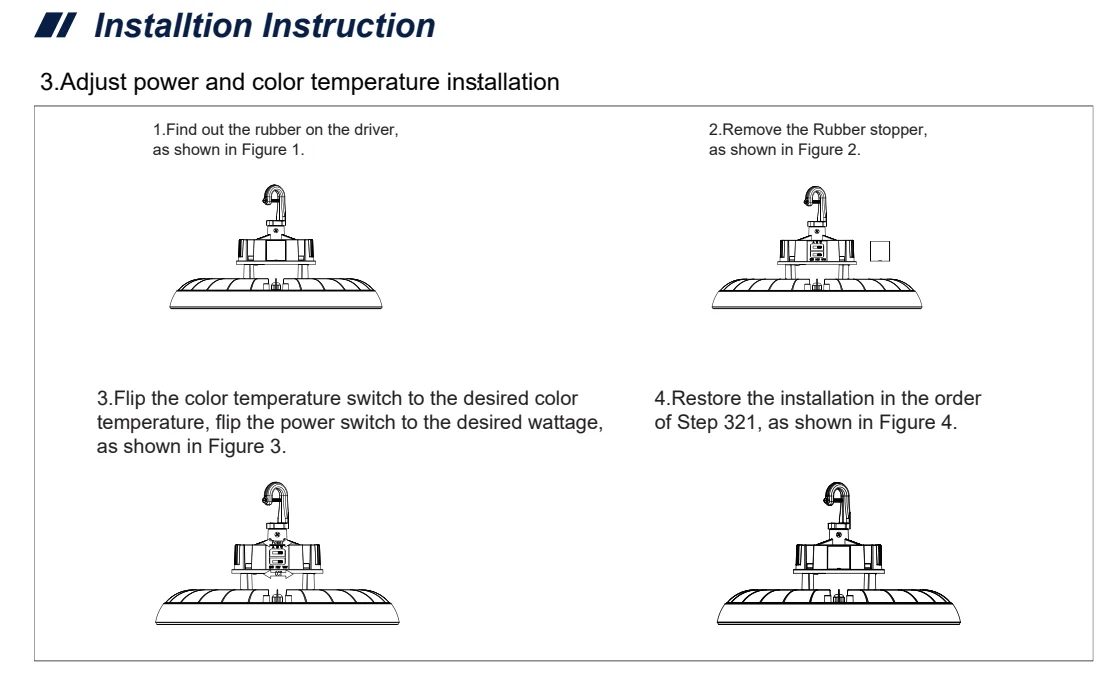 Installtion Instruction

3.Adjust power and color temperature installation

1.Find out the rubber on the driver, as shown in Figure 1.

2.Remove the Rubber stopper, as shown in Figure 2.

3.Flip the color temperature switch to the desired color temperature, flip the power switch to the desired wattage, as shown in Figure 3.

4.Restore the installation in the order of Step 321, as shown in Figure 4.