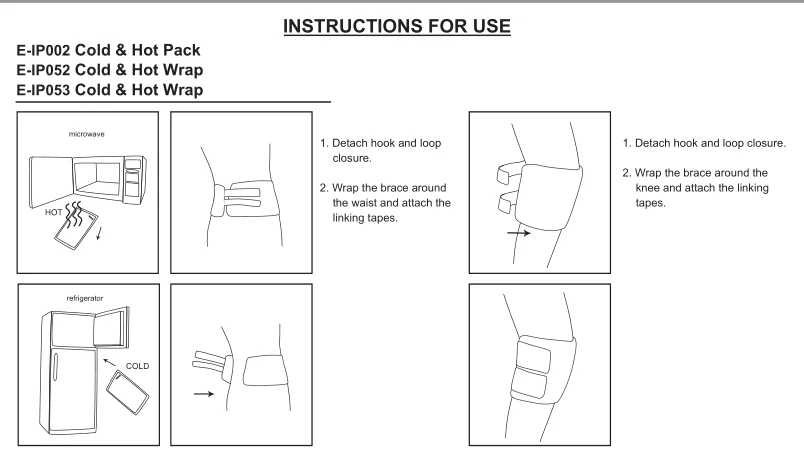 INSTRUCTIONS FOR USE

E-IP002 Cold & Hot Pack
E-IP052 Cold & Hot Wrap
E-IP053 Cold & Hot Wrap

microwave

HOT

1. Detach hook and loop closure.

2. Wrap the brace around the waist and attach the linking tapes.

1. Detach hook and loop closure.

2. Wrap the brace around the knee and attach the linking tapes.

refrigerator

COLD