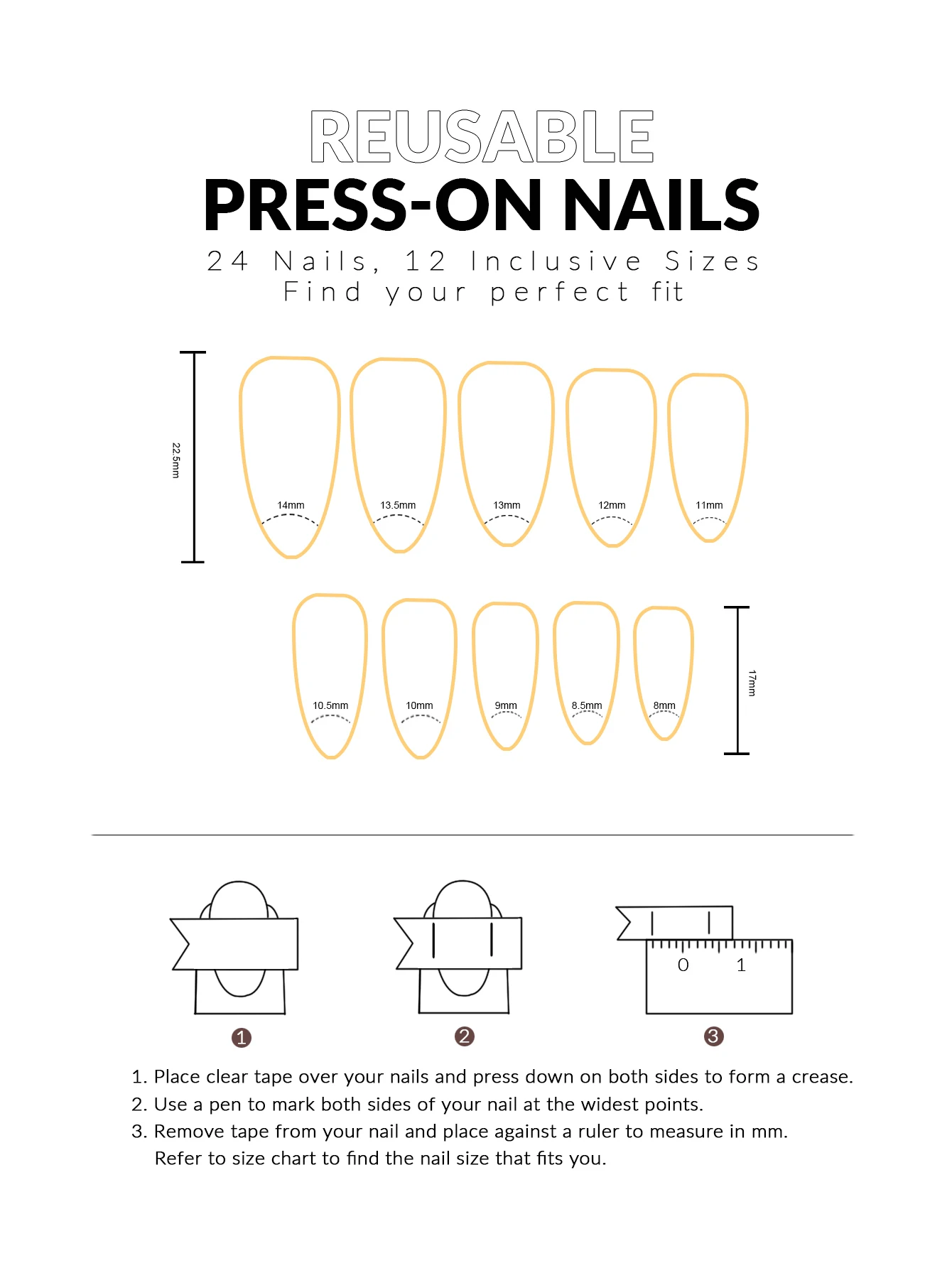 REUSABLE
PRESS-ON NAILS
24 Nails, 12 Inclusive Sizes
Find your perfect fit

22.5mm

14mm 13.5mm 13mm 12mm 11mm

10.5mm 10mm 9mm 8.5mm 8mm

17mm

0 1

1 2 3

1. Place clear tape over your nails and press down on both sides to form a crease.
2. Use a pen to mark both sides of your nail at the widest points.
3. Remove tape from your nail and place against a ruler to measure in mm. Refer to size chart to find the nail size that fits you.