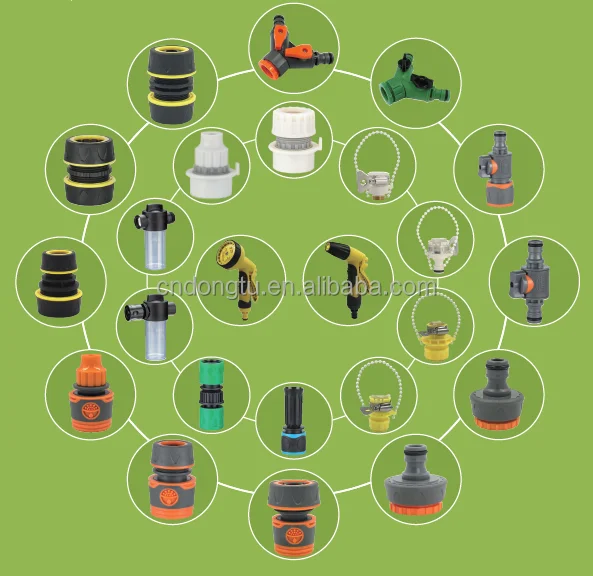 cndongtu.en.alibaba.com