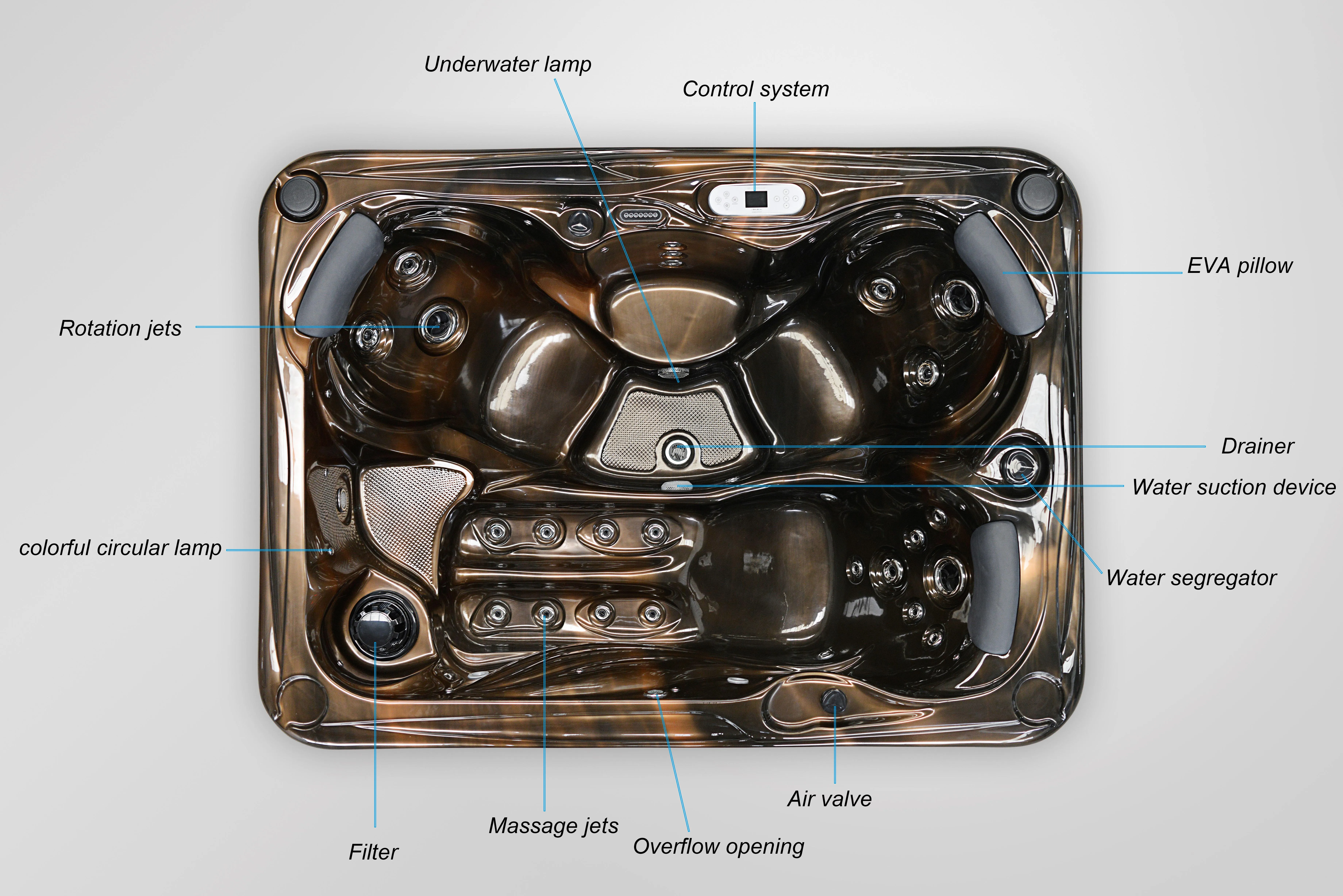 Underwater lamp
Control system
EVA pillow
Rotation jets
Drainer
Water suction device
colorful circular lamp
Water segregator
Air valve
Massage jets
Overflow opening
Filter