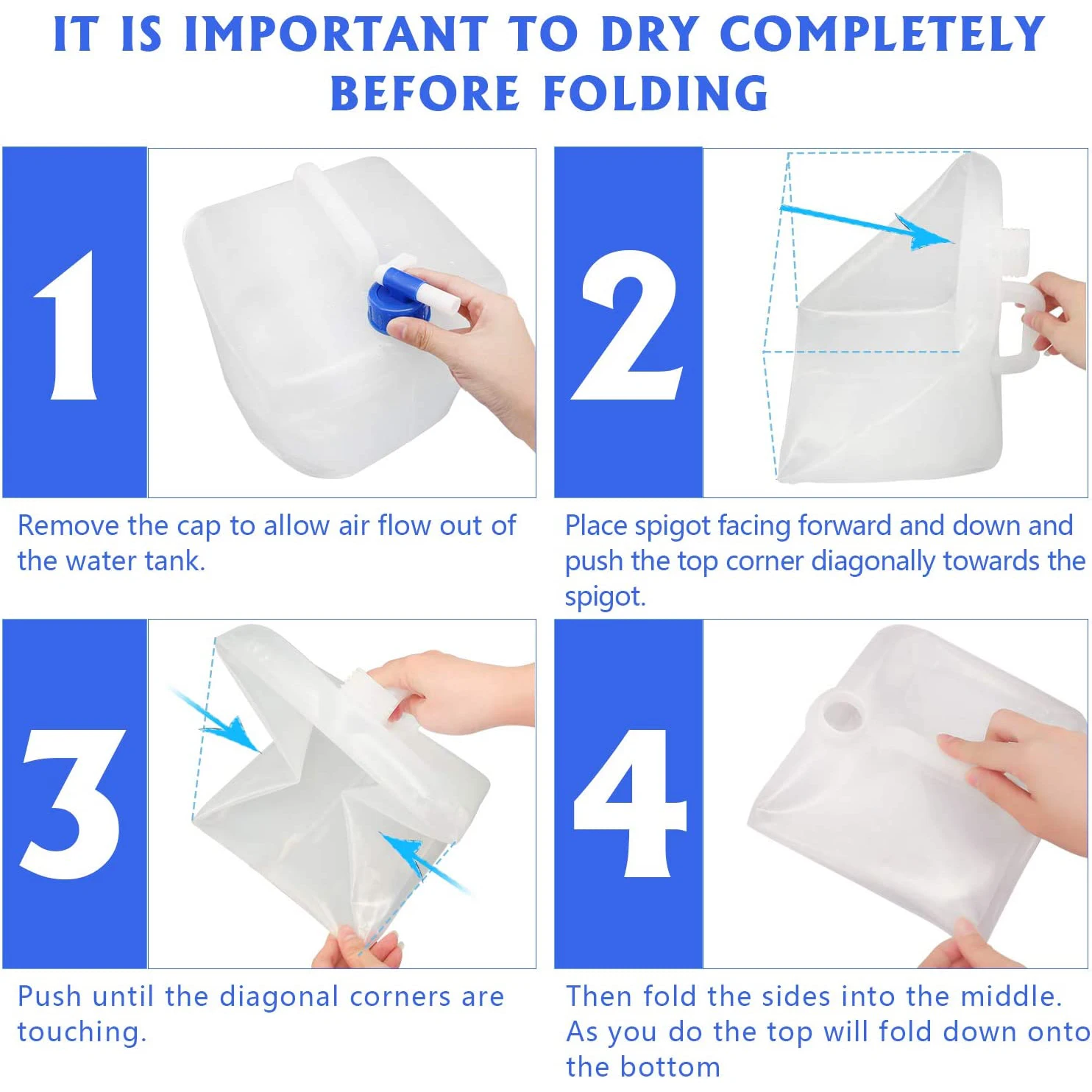 IT IS IMPORTANT TO DRY COMPLETELY BEFORE FOLDING

1

Remove the cap to allow air flow out of the water tank.

2

Place spigot facing forward and down and push the top corner diagonally towards the spigot.

3

Push until the diagonal corners are touching.

4

Then fold the sides into the middle. As you do the top will fold down onto the bottom