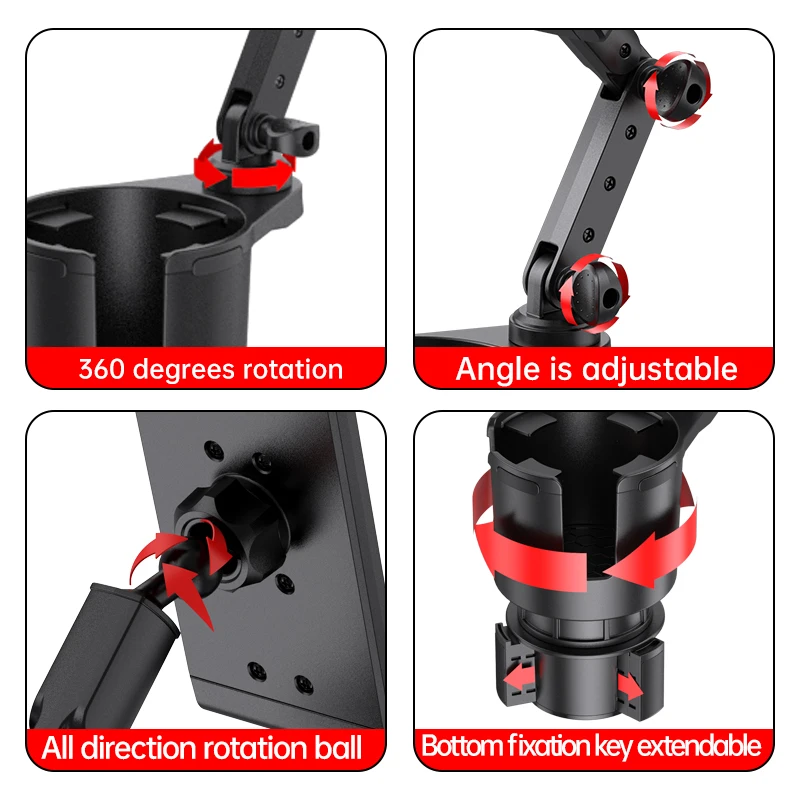 360 degrees rotation

Angle is adjustable

All direction rotation ball

Bottom fixation key extendable