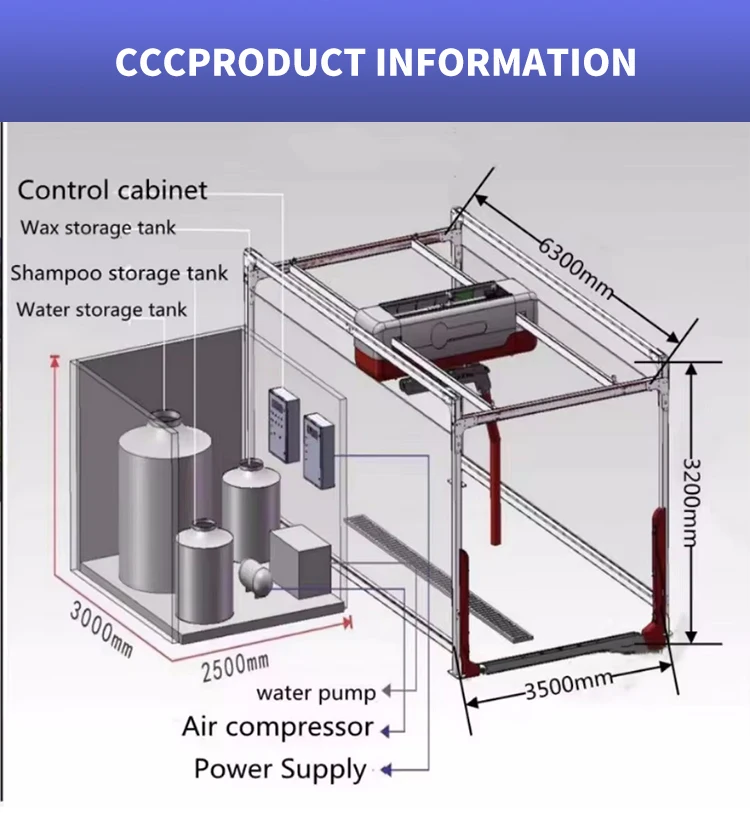 CCCPRODUCT INFORMATION

Control cabinet
Wax storage tank
Shampoo storage tank
Water storage tank

6300mm
3200mm
3500mm
3000mm
2500mm

water pump
Air compressor
Power Supply