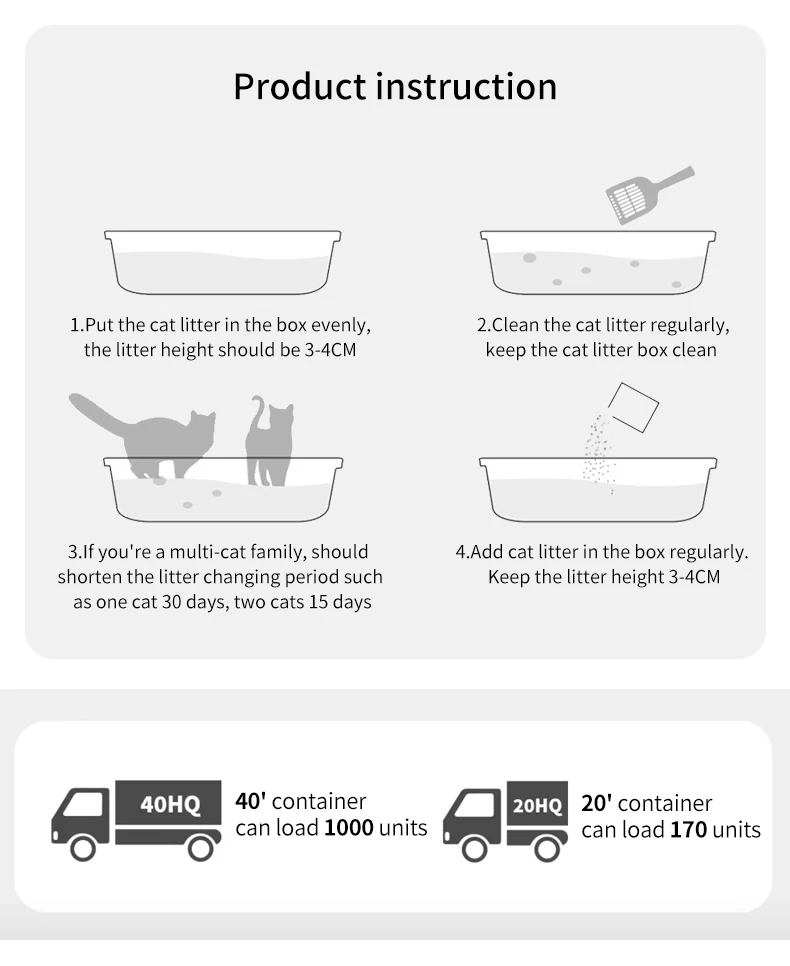 Product instruction

1.Put the cat litter in the box evenly, the litter height should be 3-4CM

2.Clean the cat litter regularly, keep the cat litter box clean

3.If you're a multi-cat family, should shorten the litter changing period such as one cat 30 days, two cats 15 days

4.Add cat litter in the box regularly. Keep the litter height 3-4CM

40HQ

40' container can load 1000 units

20HQ

20' container can load 170 units