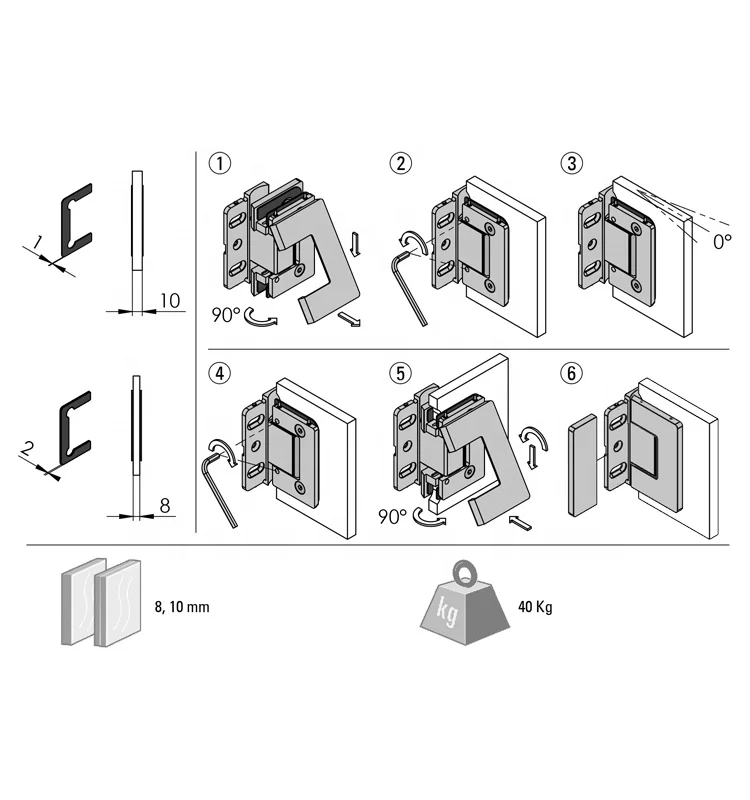 1

10

2

8

①

90°

②

③

0°

④

⑤

90°

⑥

8, 10 mm

kg

40 Kg