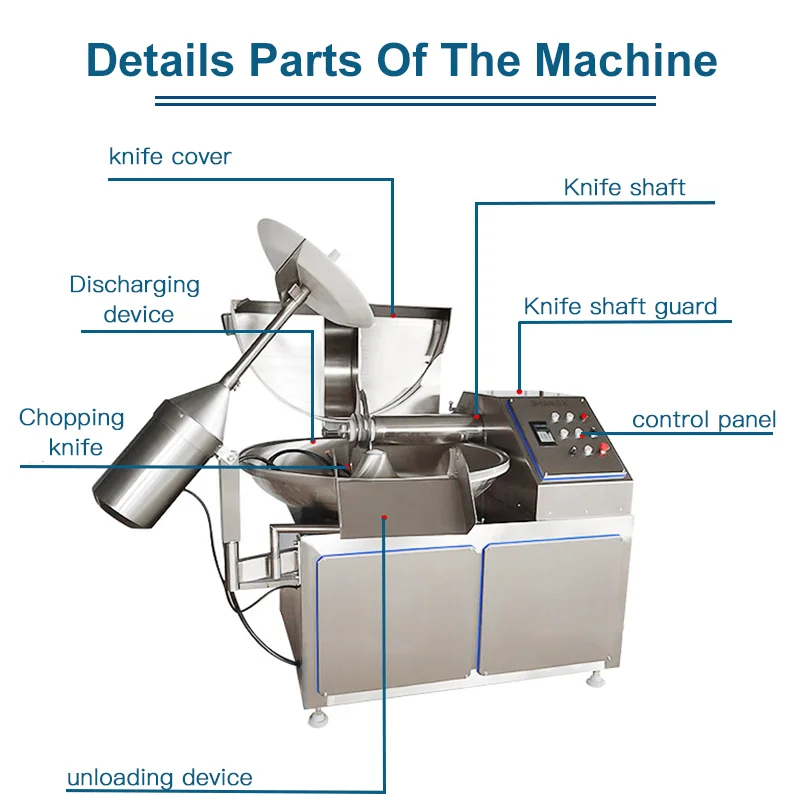 Details Parts Of The Machine

knife cover

Knife shaft

Discharging device

Knife shaft guard

Chopping knife

control panel

unloading device