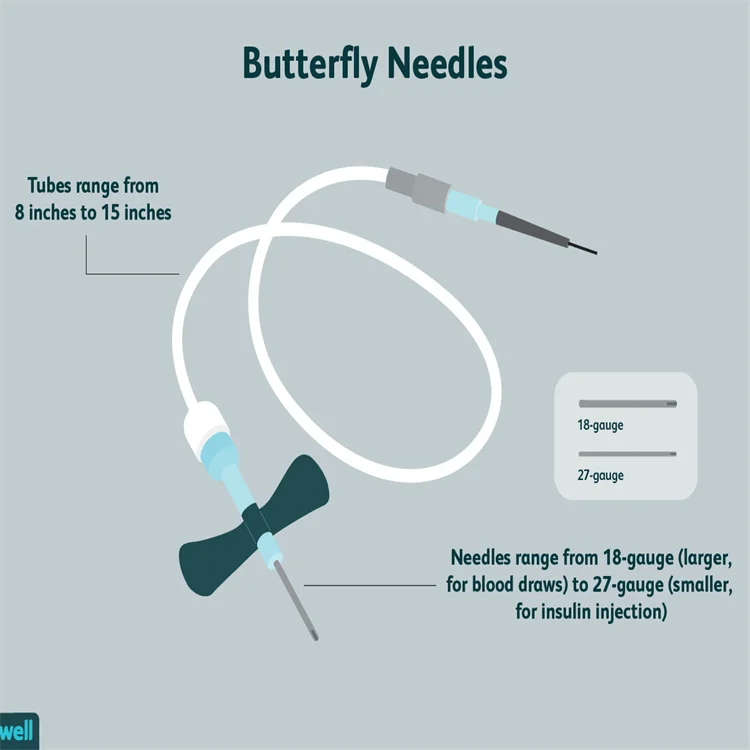 Butterfly Needles

Tubes range from 8 inches to 15 inches

18-gauge

27-gauge

Needles range from 18-gauge (larger, for blood draws) to 27-gauge (smaller, for insulin injection)

well