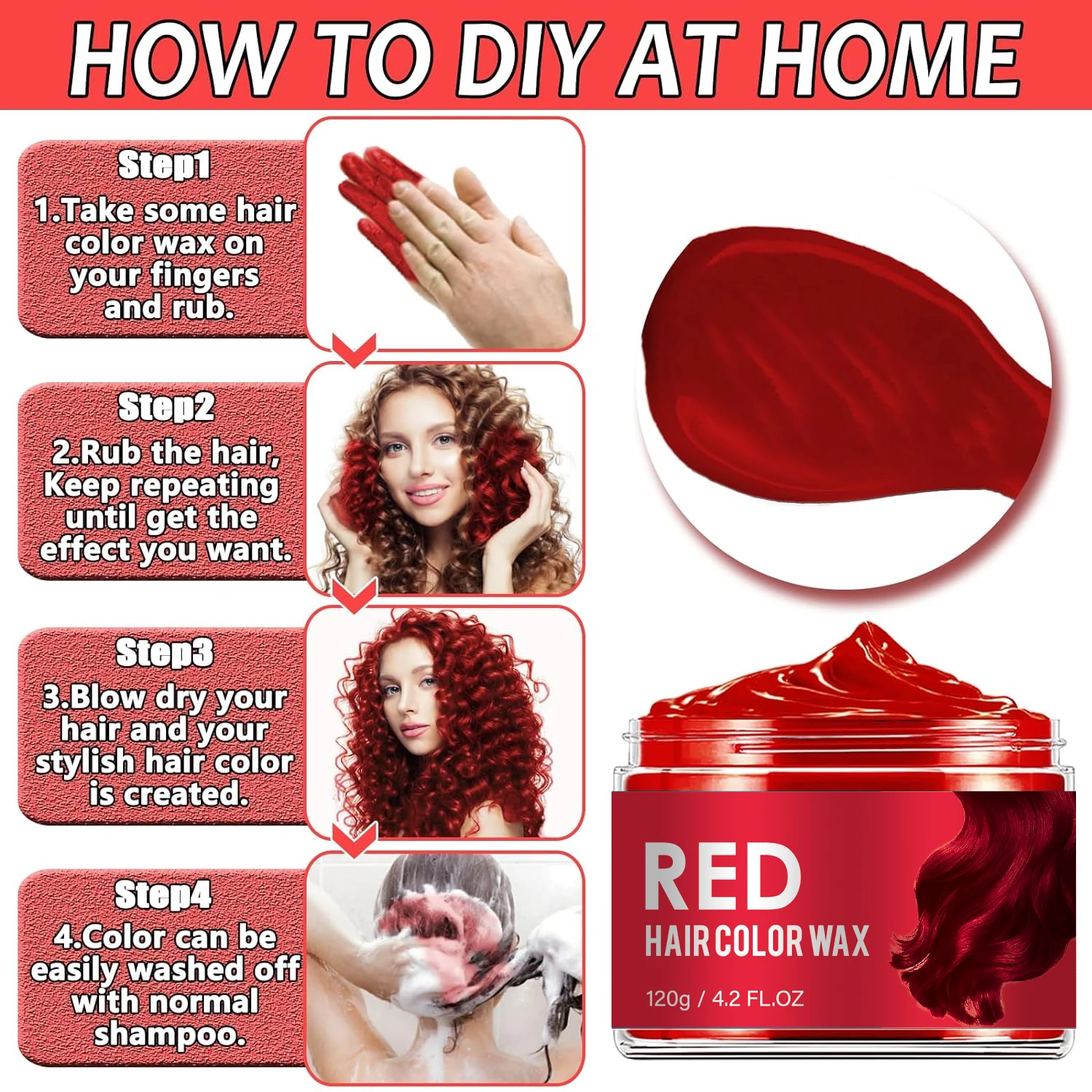 HOW TO DIY AT HOME

Step1
1.Take some hair color wax on your fingers and rub.

Step2
2.Rub the hair, Keep repeating until get the effect you want.

Step3
3.Blow dry your hair and your stylish hair color is created.

Step4
4.Color can be easily washed off with normal shampoo.

RED
HAIR COLOR WAX
120g / 4.2 FL.OZ