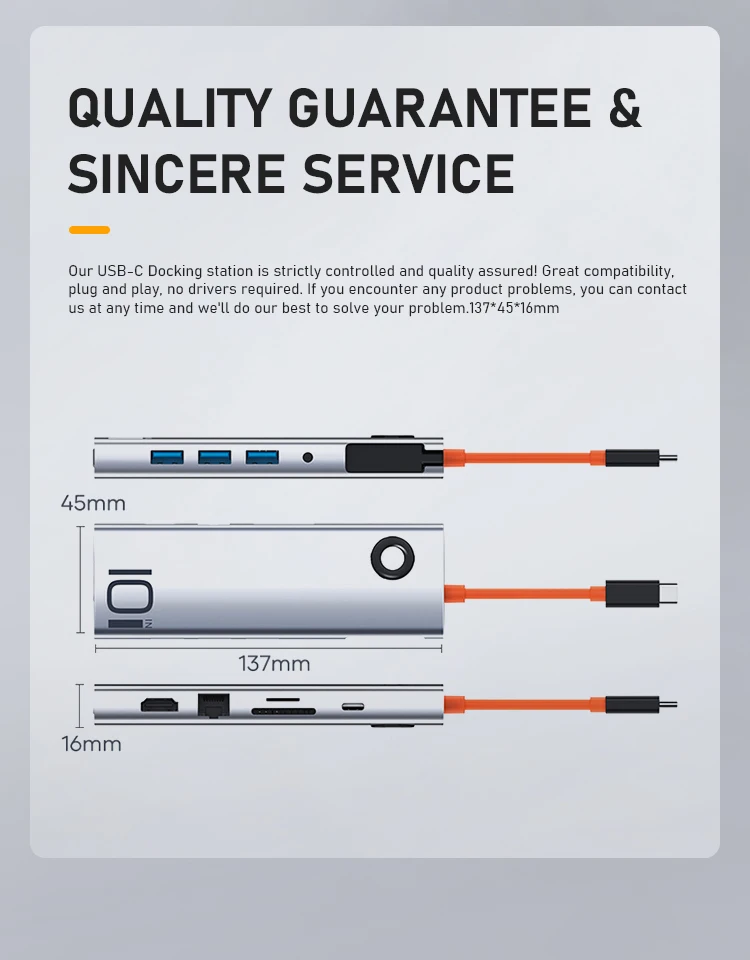 QUALITY GUARANTEE & SINCERE SERVICE

Our USB-C Docking station is strictly controlled and quality assured! Great compatibility, plug and play, no drivers required. If you encounter any product problems, you can contact us at any time and we'll do our best to solve your problem.137*45*16mm

45mm

10 IN 1

137mm

16mm