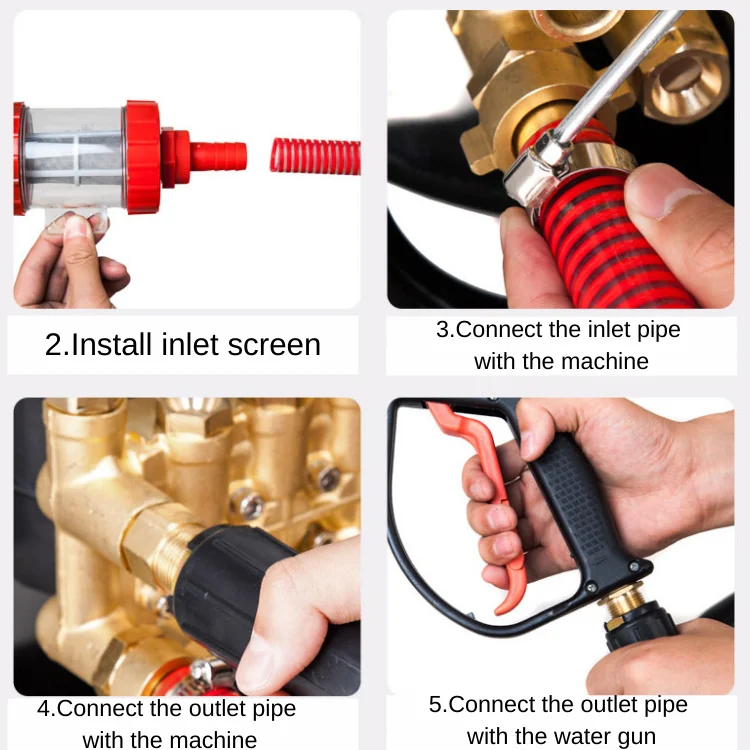 2.Install inlet screen

3.Connect the inlet pipe with the machine

4.Connect the outlet pipe with the machine

5.Connect the outlet pipe with the water gun