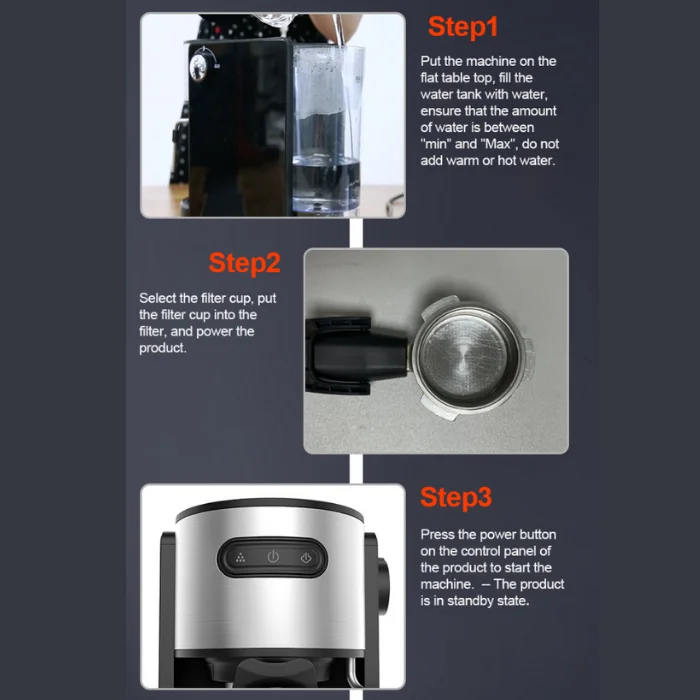 Step1

Put the machine on the flat table top, fill the water tank with water, ensure that the amount of water is between "min" and "Max", do not add warm or hot water.

Step2

Select the filter cup, put the filter cup into the filter, and power the product.

Step3

Press the power button on the control panel of the product to start the machine. – The product is in standby state.