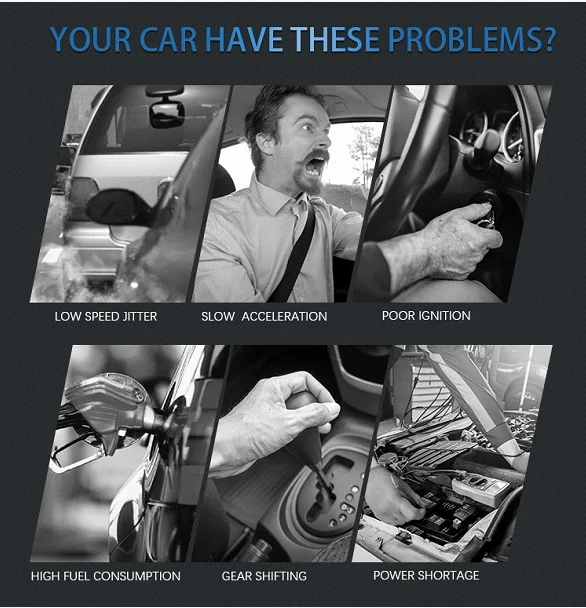 YOUR CAR HAVE THESE PROBLEMS?

LOW SPEED JITTER

SLOW ACCELERATION

POOR IGNITION

HIGH FUEL CONSUMPTION

GEAR SHIFTING

POWER SHORTAGE