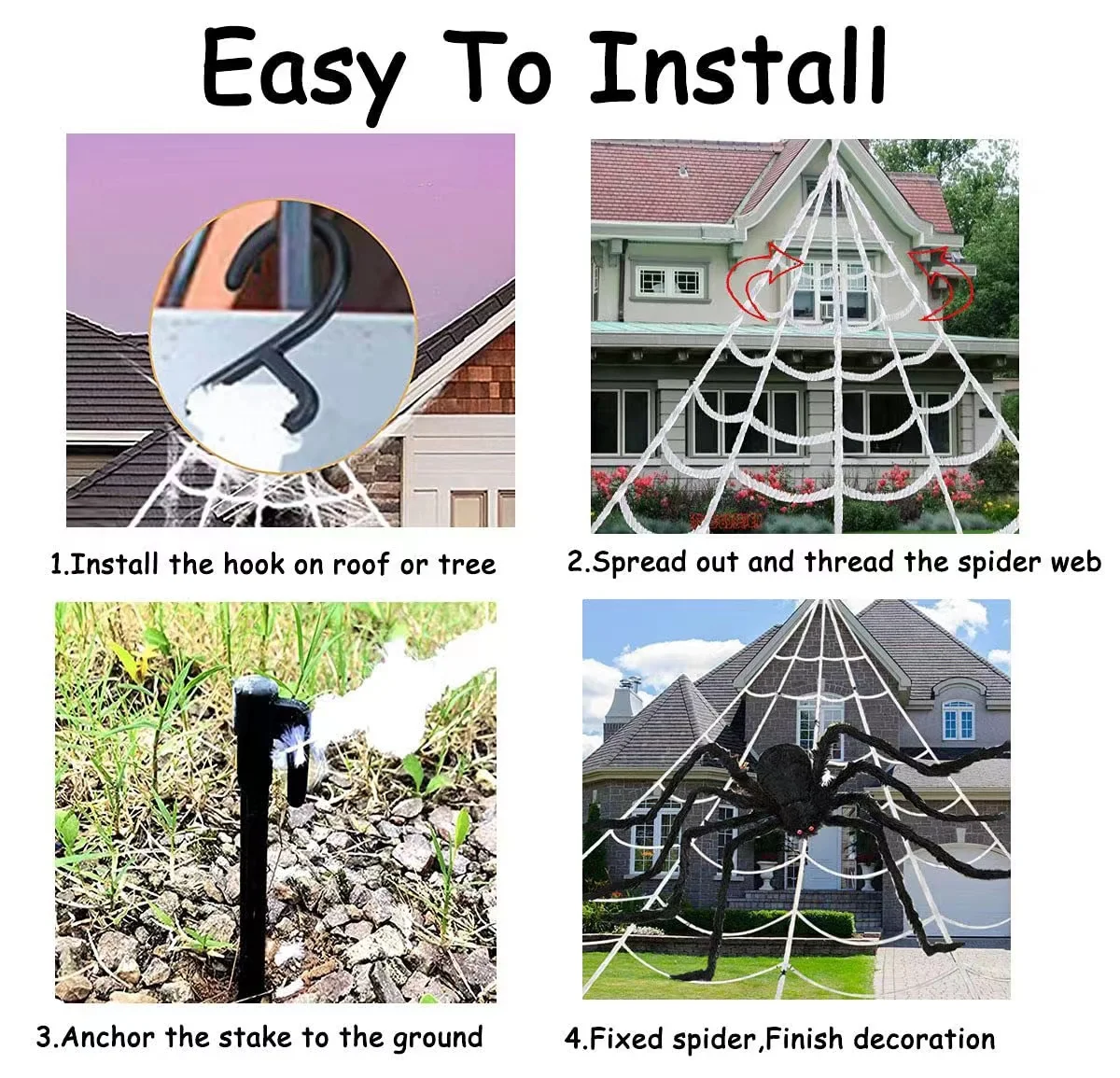 Easy To Install

1.Install the hook on roof or tree

2.Spread out and thread the spider web

3.Anchor the stake to the ground

4.Fixed spider,Finish decoration