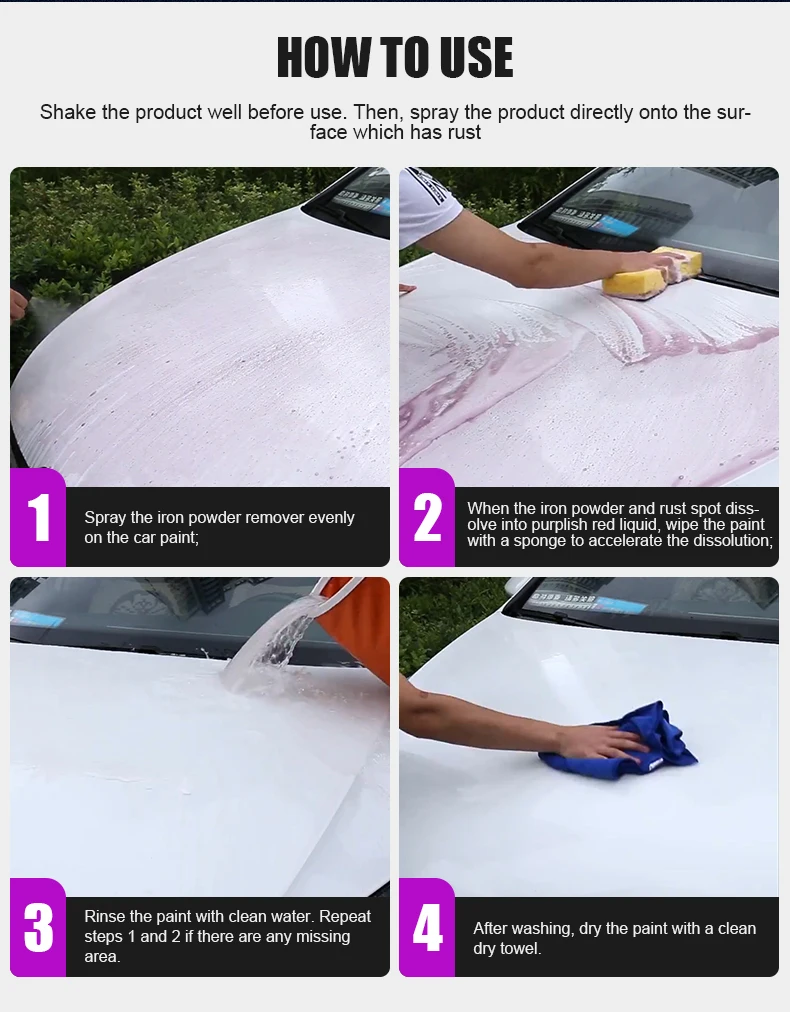 HOW TO USE

Shake the product well before use. Then, spray the product directly onto the surface which has rust

1
Spray the iron powder remover evenly on the car paint;

2
When the iron powder and rust spot dissolve into purplish red liquid, wipe the paint with a sponge to accelerate the dissolution;

3
Rinse the paint with clean water. Repeat steps 1 and 2 if there are any missing area.

4
After washing, dry the paint with a clean dry towel.