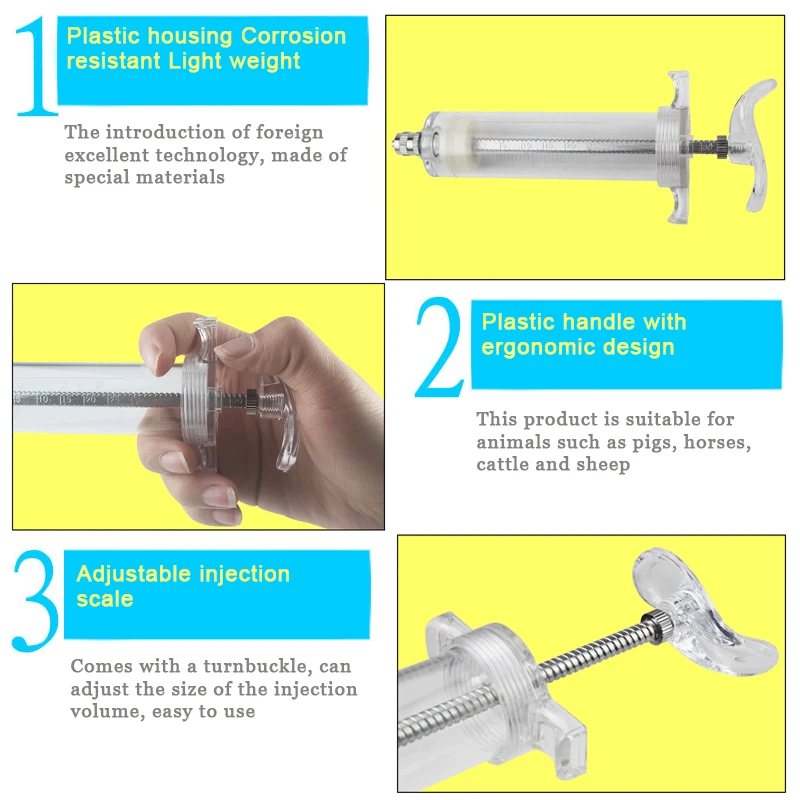 1

Plastic housing Corrosion resistant Light weight

The introduction of foreign excellent technology, made of special materials

2

Plastic handle with ergonomic design

This product is suitable for animals such as pigs, horses, cattle and sheep

3

Adjustable injection scale

Comes with a turnbuckle, can adjust the size of the injection volume, easy to use