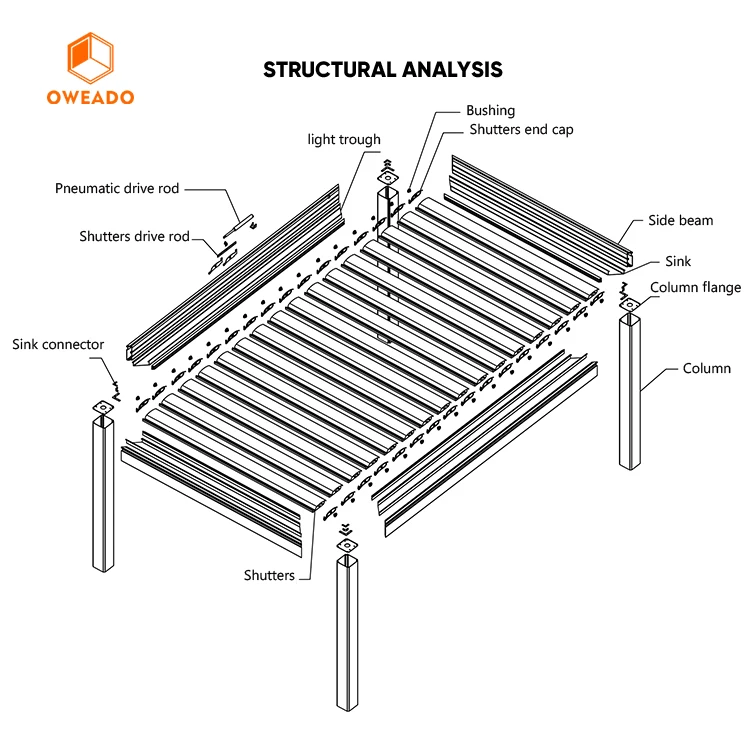 OWEADO

STRUCTURAL ANALYSIS

Bushing
Shutters end cap
light trough
Pneumatic drive rod
Shutters drive rod
Side beam
Sink
Column flange
Sink connector
Column
Shutters