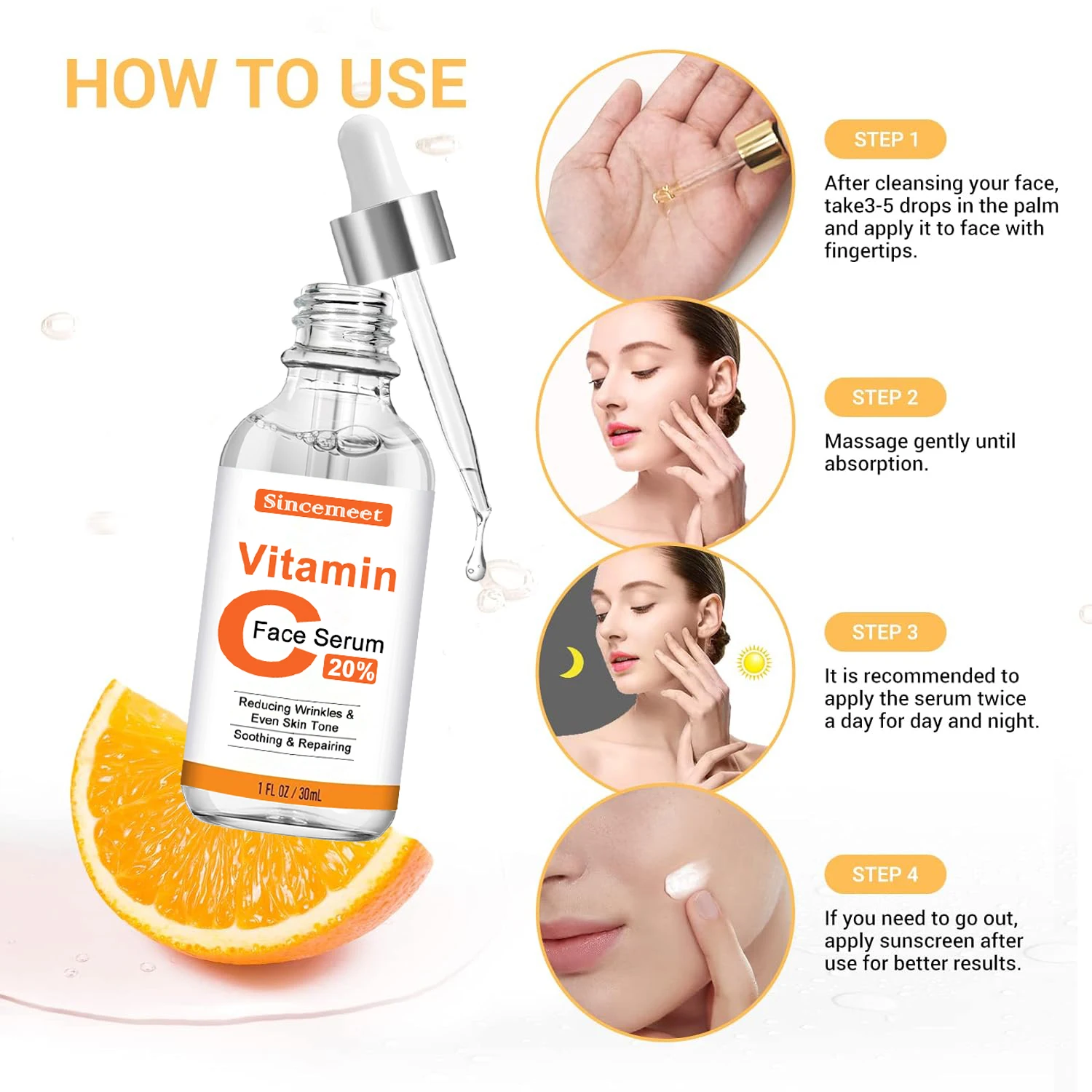 HOW TO USE

Sincemeet

Vitamin C Face Serum 20%

Reducing Wrinkles & Even Skin Tone

Soothing & Repairing

1 FL OZ / 30mL

STEP 1

After cleansing your face, take3-5 drops in the palm and apply it to face with fingertips.

STEP 2

Massage gently until absorption.

STEP 3

It is recommended to apply the serum twice a day for day and night.

STEP 4

If you need to go out, apply sunscreen after use for better results.