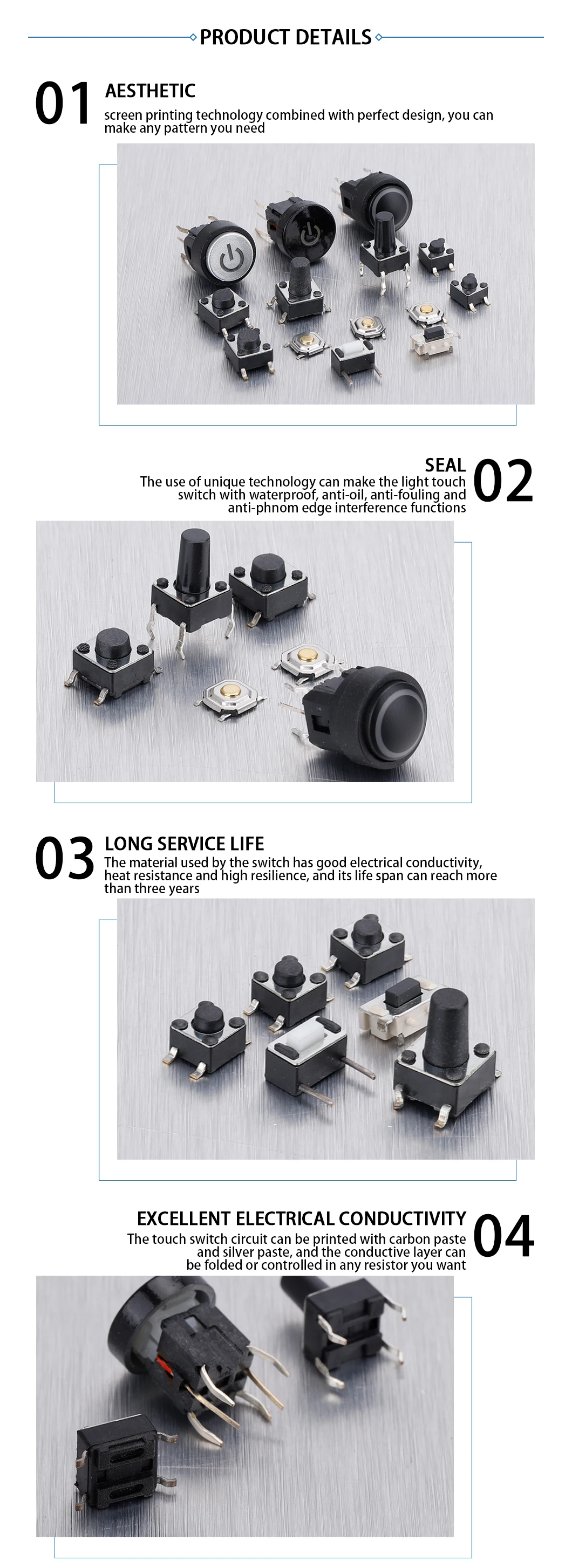 PRODUCT DETAILS

01 AESTHETIC
screen printing technology combined with perfect design, you can make any pattern you need

SEAL 02
The use of unique technology can make the light touch switch with waterproof, anti-oil, anti-fouling and anti-phnom edge interference functions

03 LONG SERVICE LIFE
The material used by the switch has good electrical conductivity, heat resistance and high resilience, and its life span can reach more than three years

EXCELLENT ELECTRICAL CONDUCTIVITY 04
The touch switch circuit can be printed with carbon paste and silver paste, and the conductive layer can be folded or controlled in any resistor you want