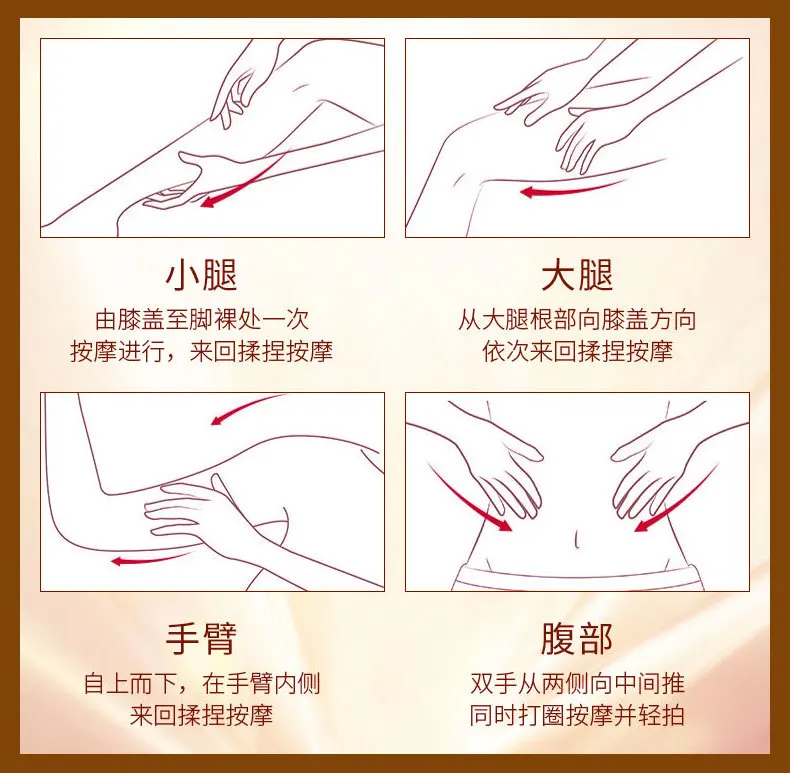 小腿

由膝盖至脚裸处一次按摩进行，来回揉捏按摩

大腿

从大腿根部向膝盖方向依次来回揉捏按摩

手臂

自上而下，在手臂内侧来回揉捏按摩

腹部

双手从两侧向中间推同时打圈按摩并轻拍