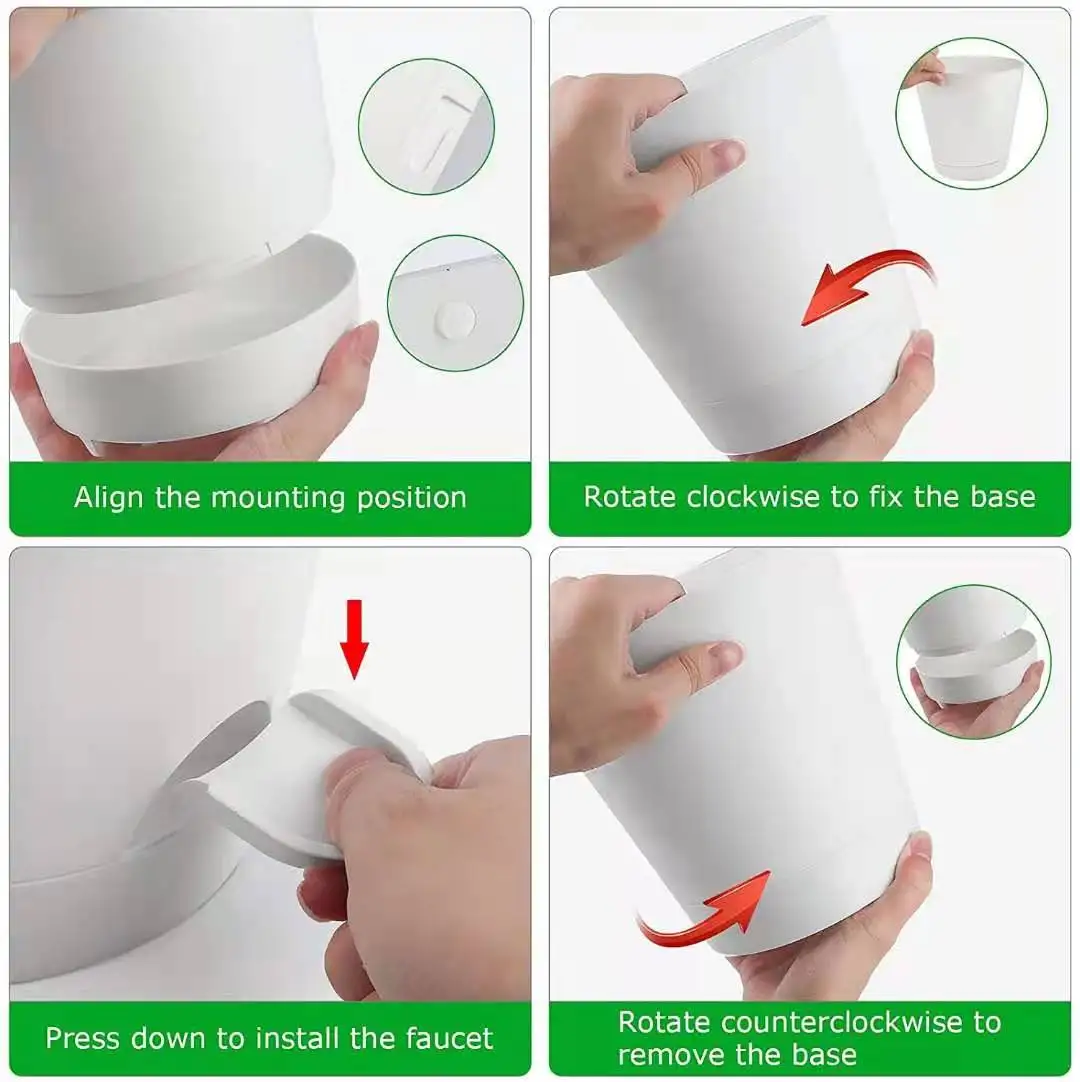 Align the mounting position

Rotate clockwise to fix the base

Press down to install the faucet

Rotate counterclockwise to remove the base