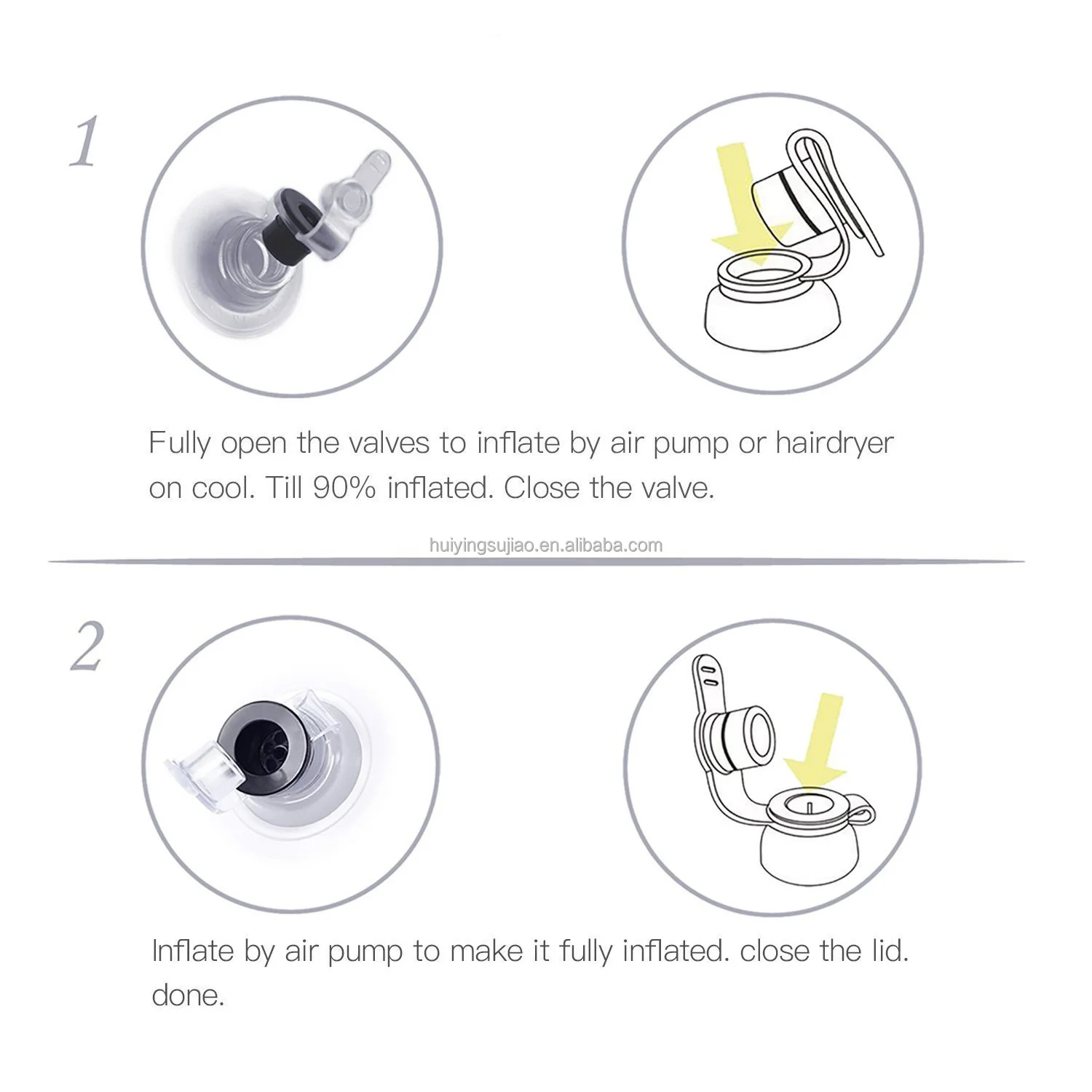 1

Fully open the valves to inflate by air pump or hairdryer on cool. Till 90% inflated. Close the valve.

huiyingsujiao.en.alibaba.com

2

Inflate by air pump to make it fully inflated. close the lid. done.