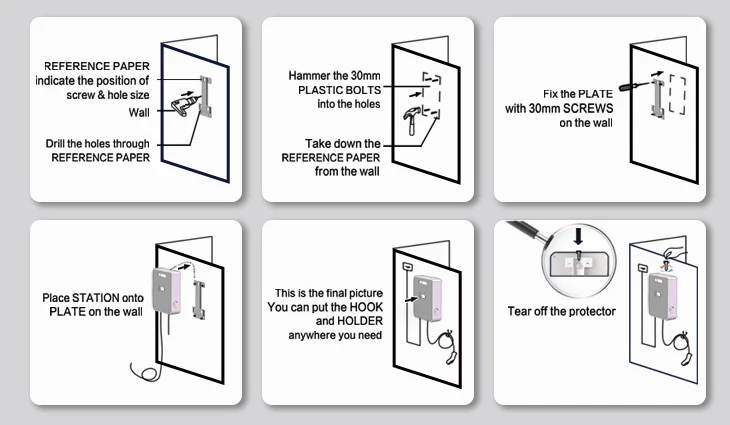 REFERENCE PAPER indicate the position of screw & hole size

Wall

Drill the holes through REFERENCE PAPER

Hammer the 30mm PLASTIC BOLTS into the holes

Take down the REFERENCE PAPER from the wall

Fix the PLATE with 30mm SCREWS on the wall

Place STATION onto PLATE on the wall

This is the final picture
You can put the HOOK and HOLDER anywhere you need

Tear off the protector