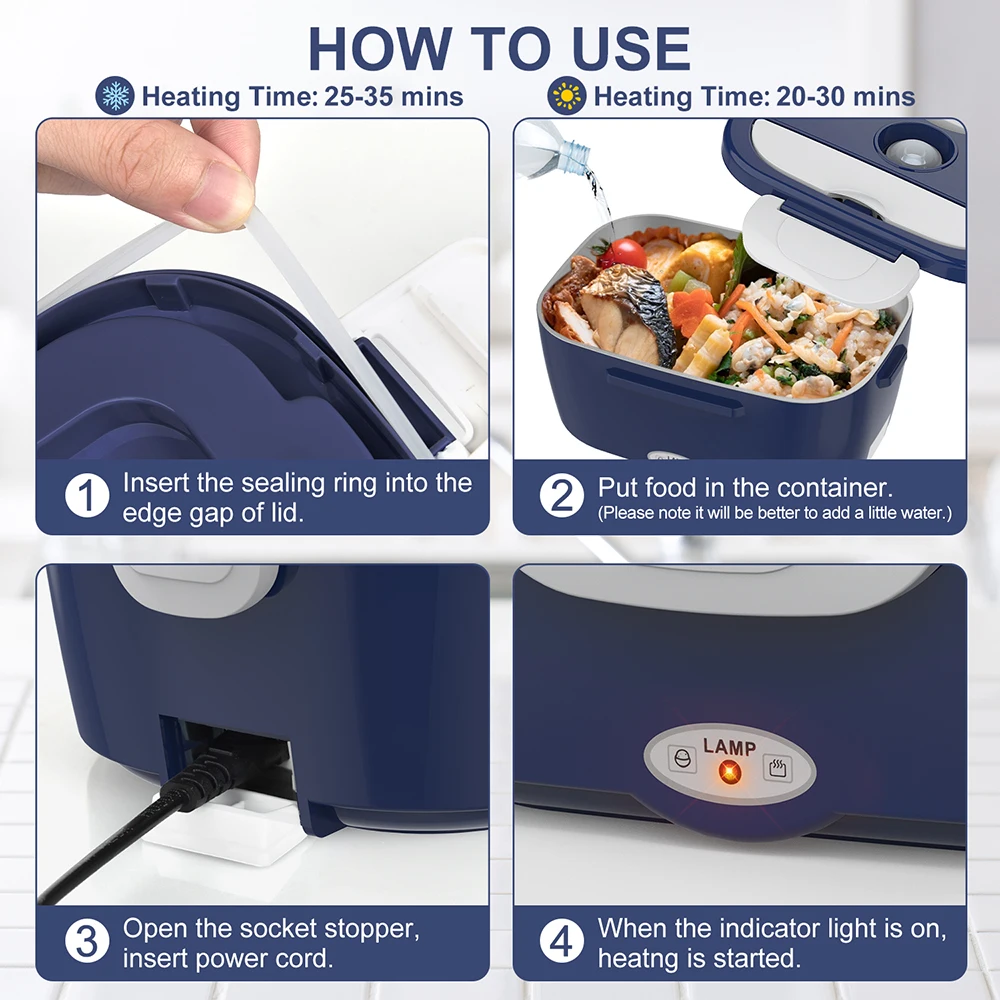 HOW TO USE

Heating Time: 25-35 mins

Heating Time: 20-30 mins

1 Insert the sealing ring into the edge gap of lid.

2 Put food in the container.
(Please note it will be better to add a little water.)

LAMP

3 Open the socket stopper, insert power cord.

4 When the indicator light is on, heatng is started.