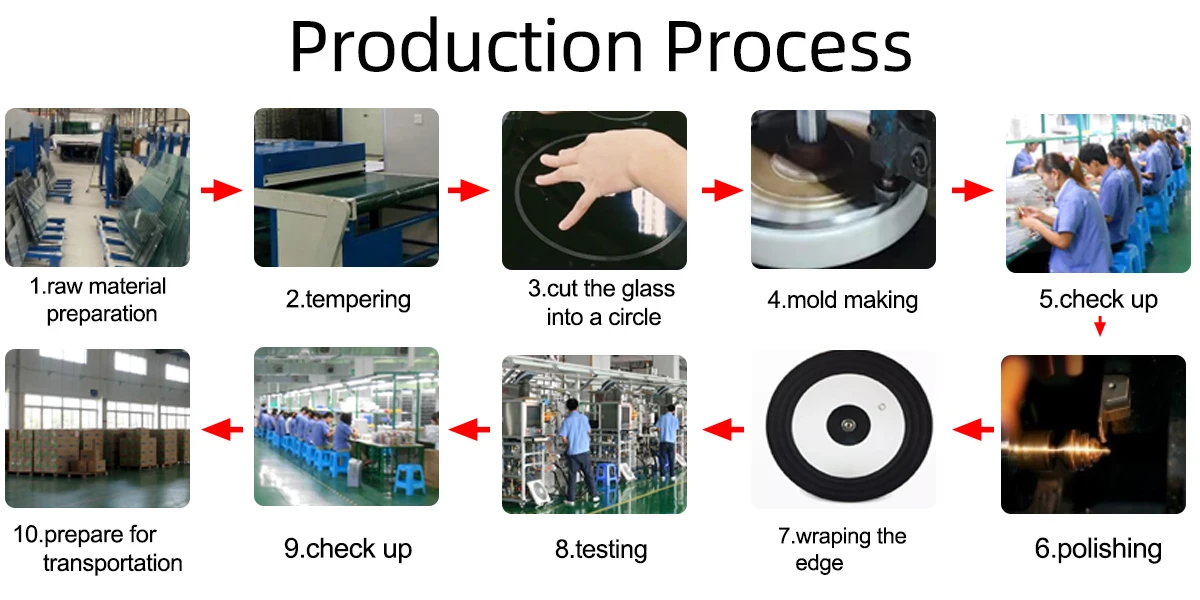 Production Process

1.raw material preparation

2.tempering

3.cut the glass into a circle

4.mold making

5.check up

6.polishing

7.wraping the edge

8.testing

9.check up

10.prepare for transportation