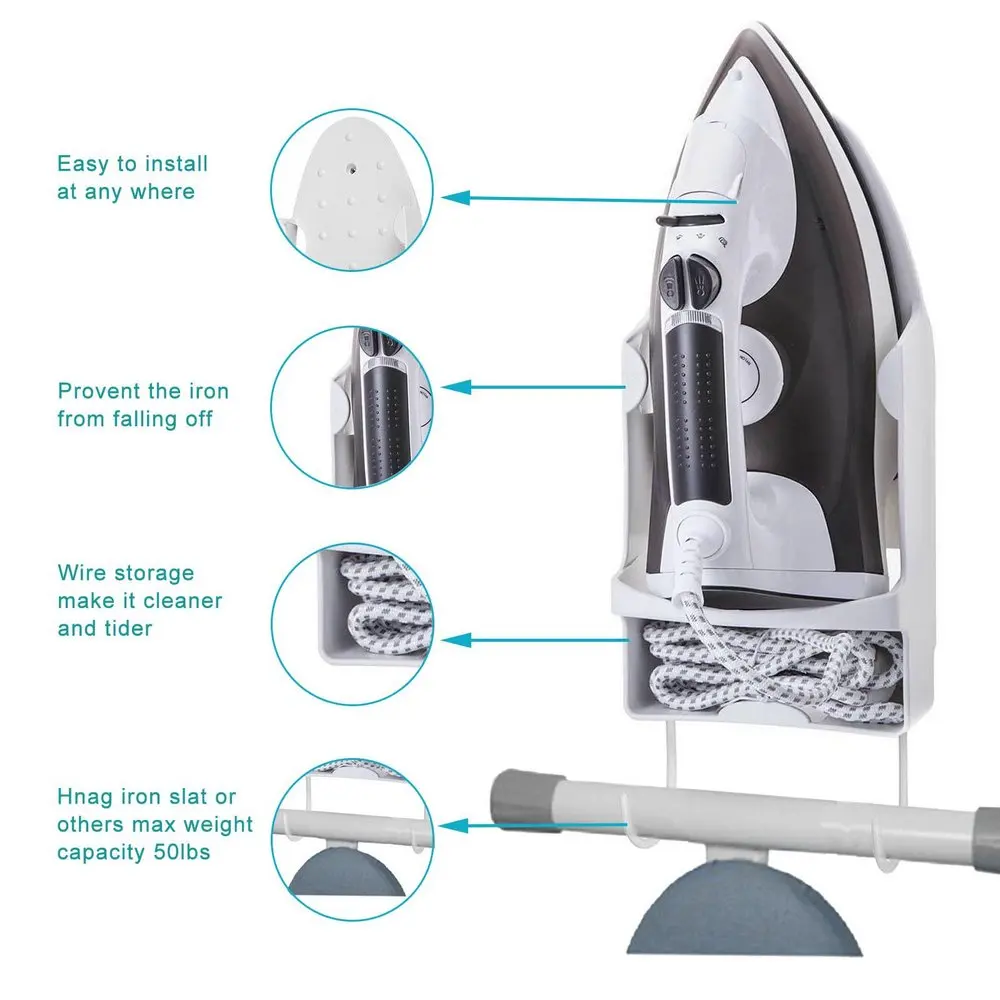 Easy to install at any where

Provent the iron from falling off

Wire storage make it cleaner and tider

Hnag iron slat or others max weight capacity 50lbs