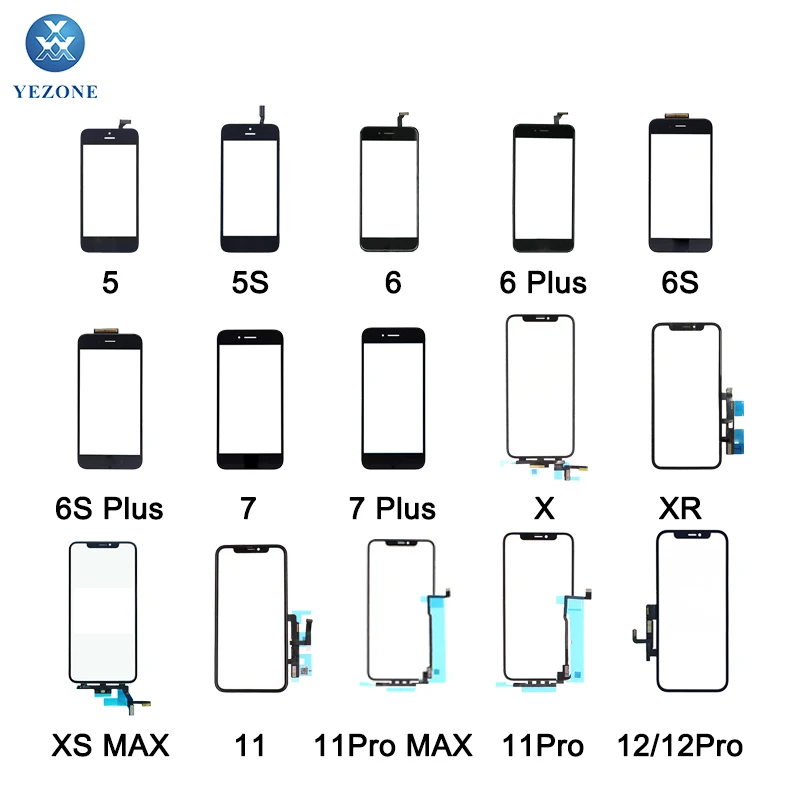 YEZONE

5 5S 6 6 Plus 6S

6S Plus 7 7 Plus X XR

XS MAX 11 11Pro MAX 11Pro 12/12Pro