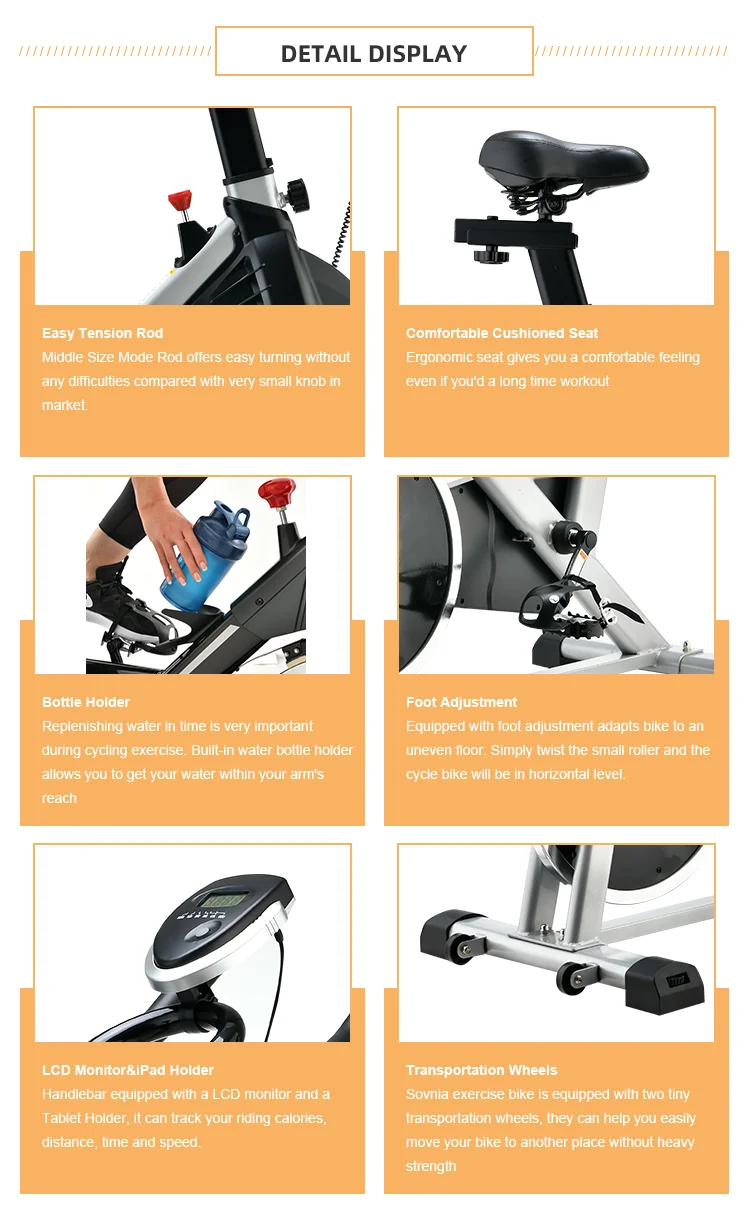 DETAIL DISPLAY

Easy Tension Rod
Middle Size Mode Rod offers easy turning without any difficulties compared with very small knob in market.

Comfortable Cushioned Seat
Ergonomic seat gives you a comfortable feeling even if you'd a long time workout

Bottle Holder
Replenishing water in time is very important during cycling exercise. Built-in water bottle holder allows you to get your water within your arm's reach

Foot Adjustment
Equipped with foot adjustment adapts bike to an uneven floor. Simply twist the small roller and the cycle bike will be in horizontal level.

LCD Monitor&iPad Holder
Handlebar equipped with a LCD monitor and a Tablet Holder, it can track your riding calories, distance, time and speed.

Transportation Wheels
Sovnia exercise bike is equipped with two tiny transportation wheels, they can help you easily move your bike to another place without heavy strength